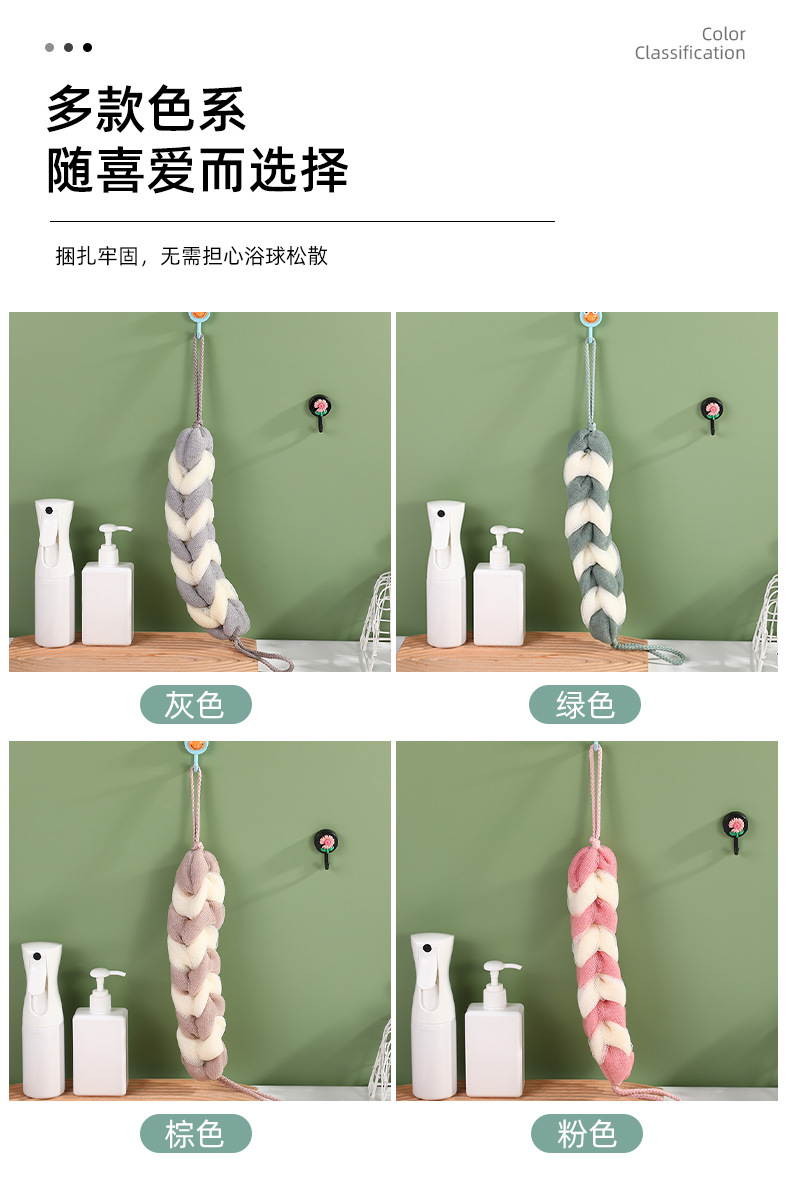 Color
Classification

多款色系
随喜爱而选择

捆扎牢固，无需担心浴球松散

灰色

绿色

棕色

粉色