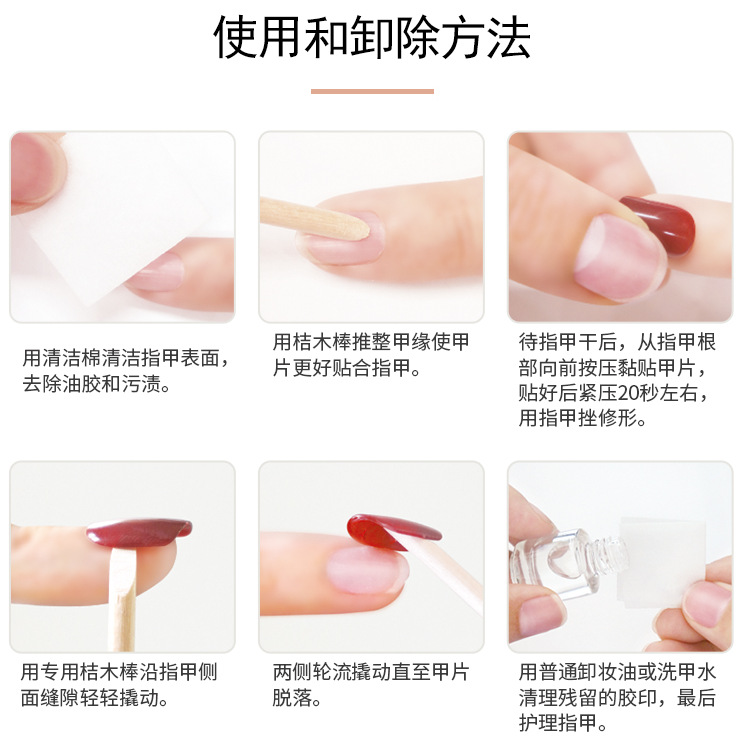 使用和卸除方法

用清洁棉清洁指甲表面，去除油胶和污渍。

用桔木棒推整甲缘使甲片更好贴合指甲。

待指甲干后，从指甲根部向前按压黏贴甲片，贴好后紧压20秒左右，用指甲挫修形。

用专用桔木棒沿指甲侧面缝隙轻轻撬动。

两侧轮流撬动直至甲片脱落。

用普通卸妆油或洗甲水清理残留的胶印，最后护理指甲。