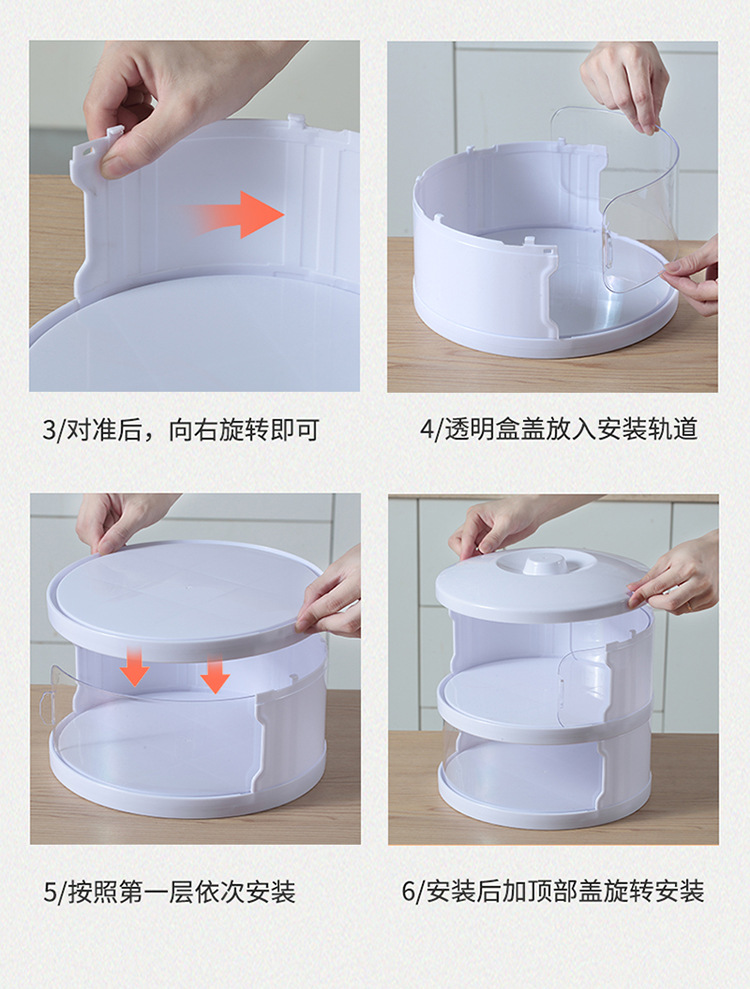 3/对准后，向右旋转即可

4/透明盒盖放入安装轨道

5/按照第一层依次安装

6/安装后加顶部盖旋转安装