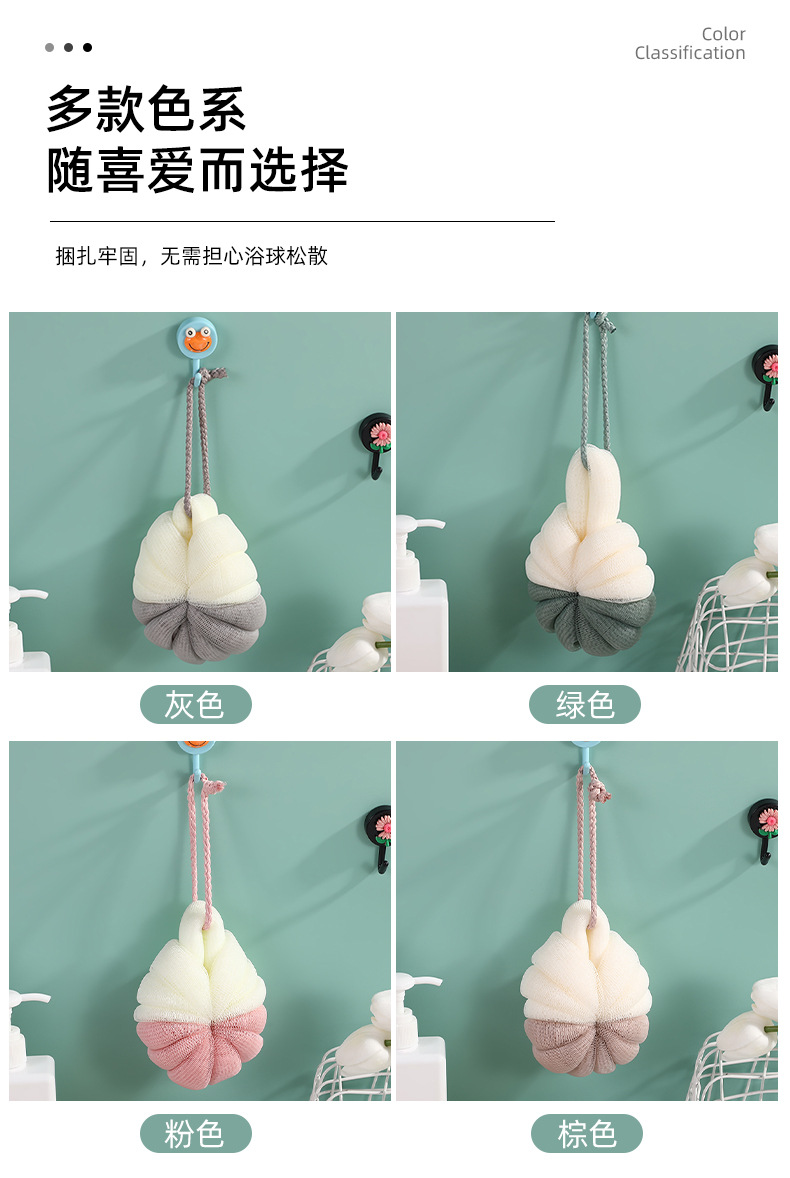 Color Classification

多款色系
随喜爱而选择

捆扎牢固，无需担心浴球松散

灰色

绿色

粉色

棕色