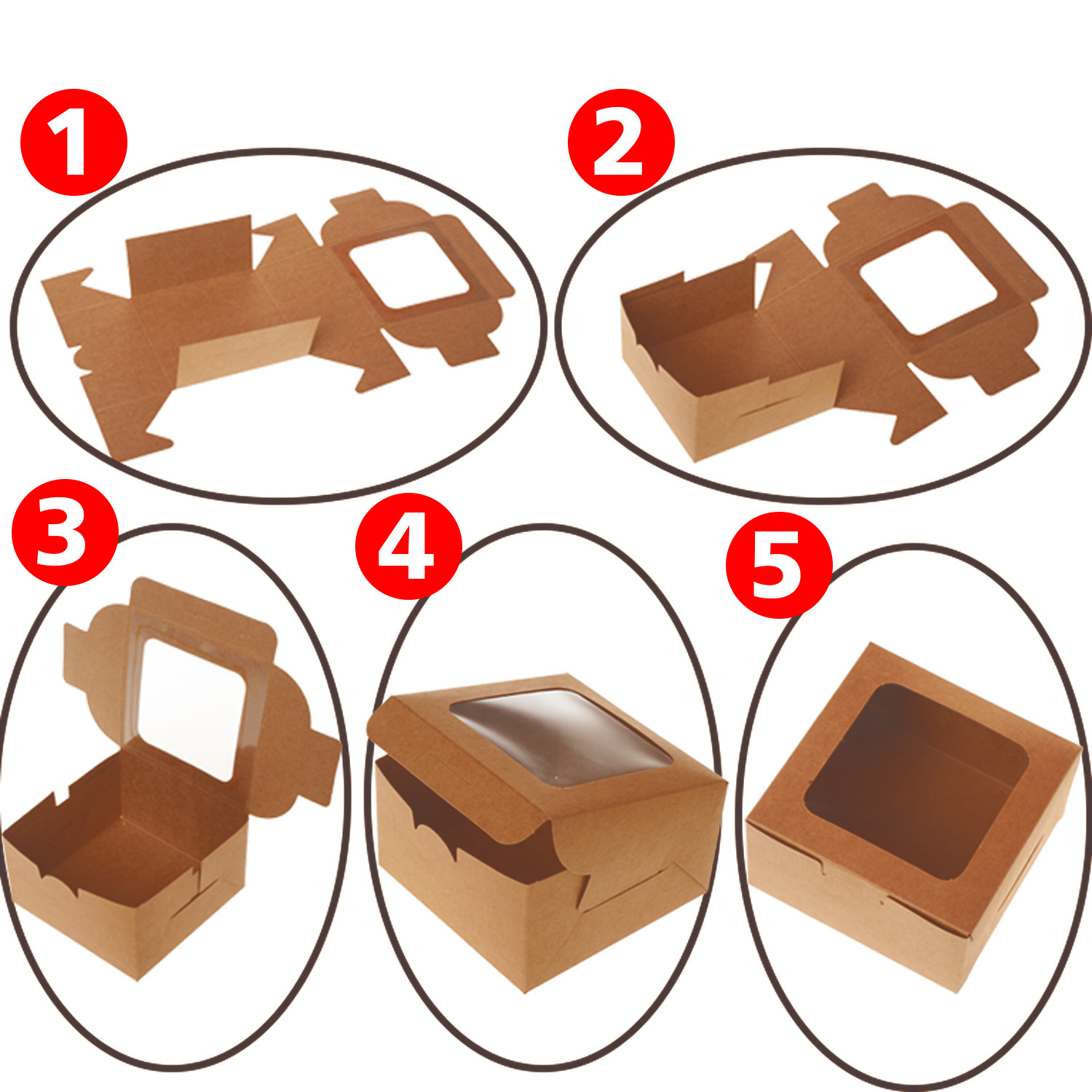 1
2
3
4
5