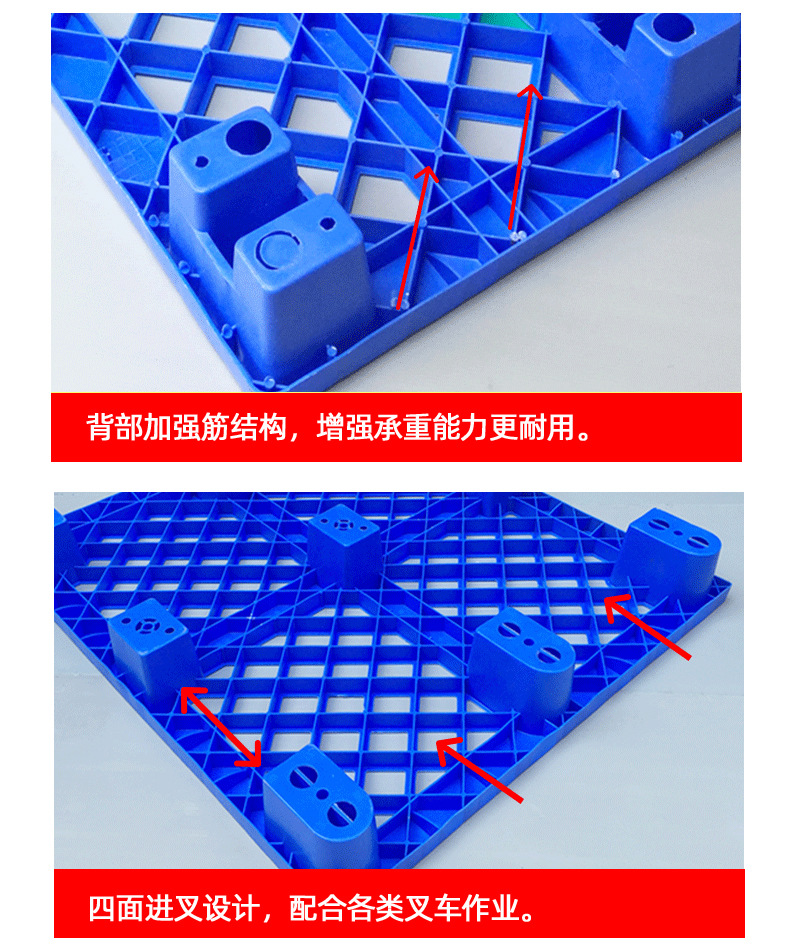 背部加强筋结构，增强承重能力更耐用。

四面进叉设计，配合各类叉车作业。