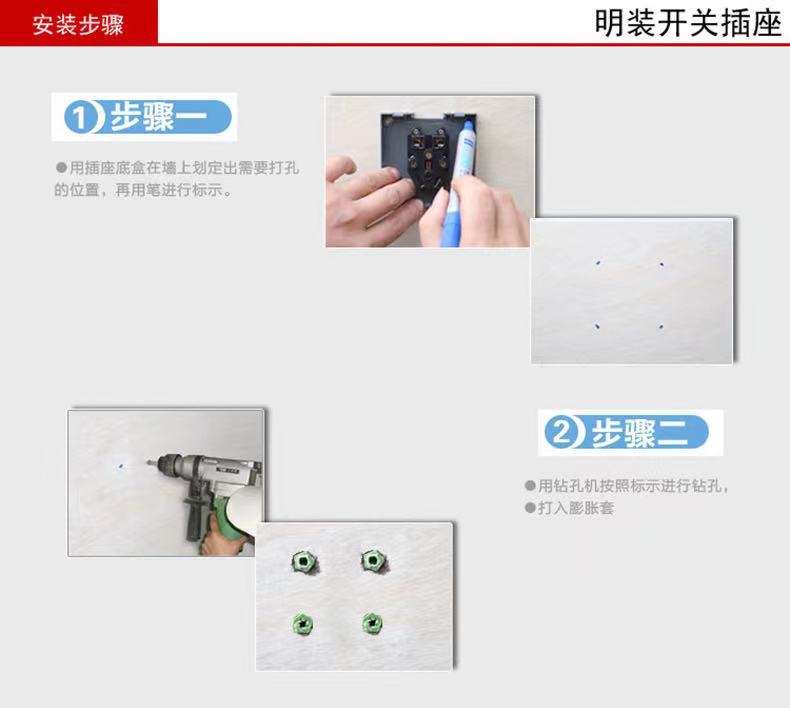 安装步骤

明装开关插座

1 步骤一

●用插座底盒在墙上划定出需要打孔的位置，再用笔进行标示。

2 步骤二

●用钻孔机按照标示进行钻孔，
●打入膨胀套