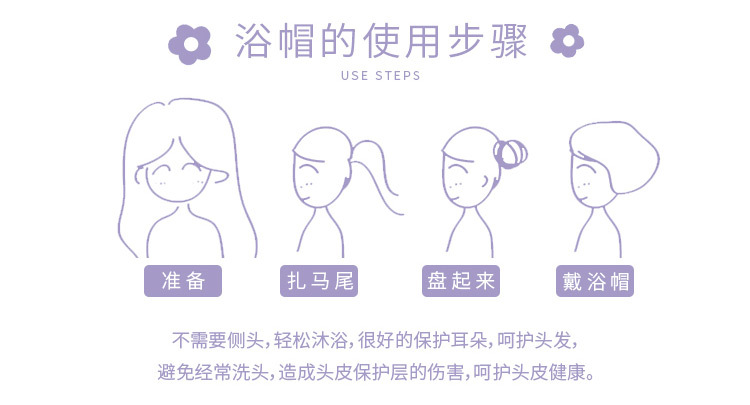 浴帽的使用步骤

USE STEPS

准备

扎马尾

盘起来

戴浴帽

不需要侧头，轻松沐浴，很好的保护耳朵，呵护头发，
避免经常洗头，造成头皮保护层的伤害，呵护头皮健康。