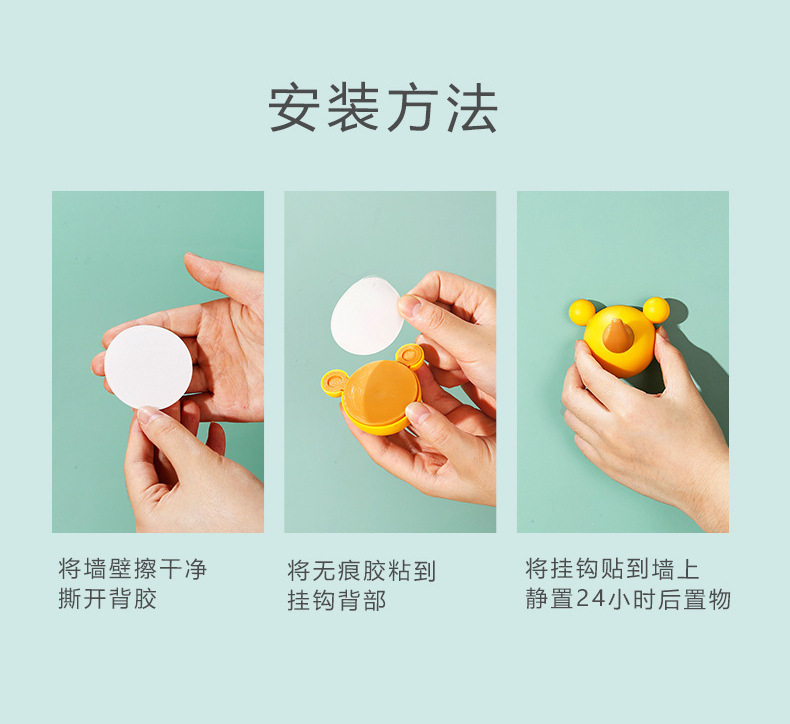 安装方法

将墙壁擦干净
撕开背胶

将无痕胶粘到
挂钩背部

将挂钩贴到墙上
静置24小时后置物