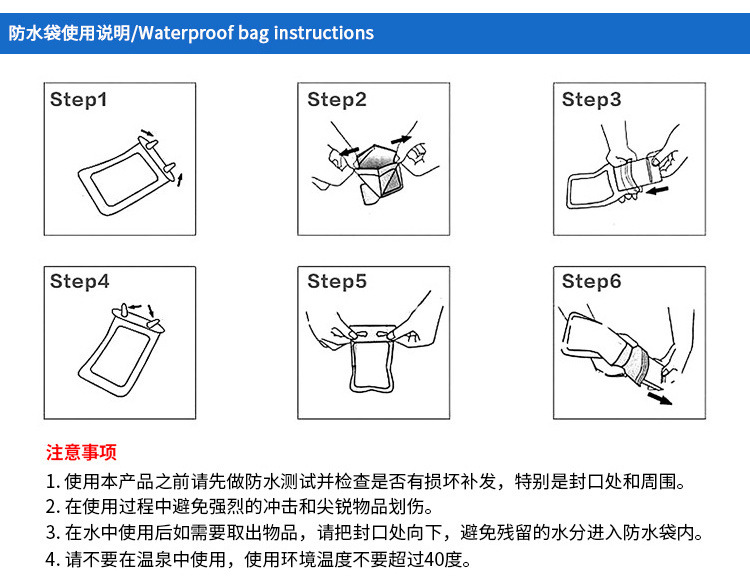 防水袋使用说明/Waterproof bag instructions

Step1

Step2

Step3

Step4

Step5

Step6

注意事项

1. 使用本产品之前请先做防水测试并检查是否有损坏补发，特别是封口处和周围。
2. 在使用过程中避免强烈的冲击和尖锐物品划伤。
3. 在水中使用后如需要取出物品，请把封口处向下，避免残留的水分进入防水袋内。
4. 请不要在温泉中使用，使用环境温度不要超过40度。