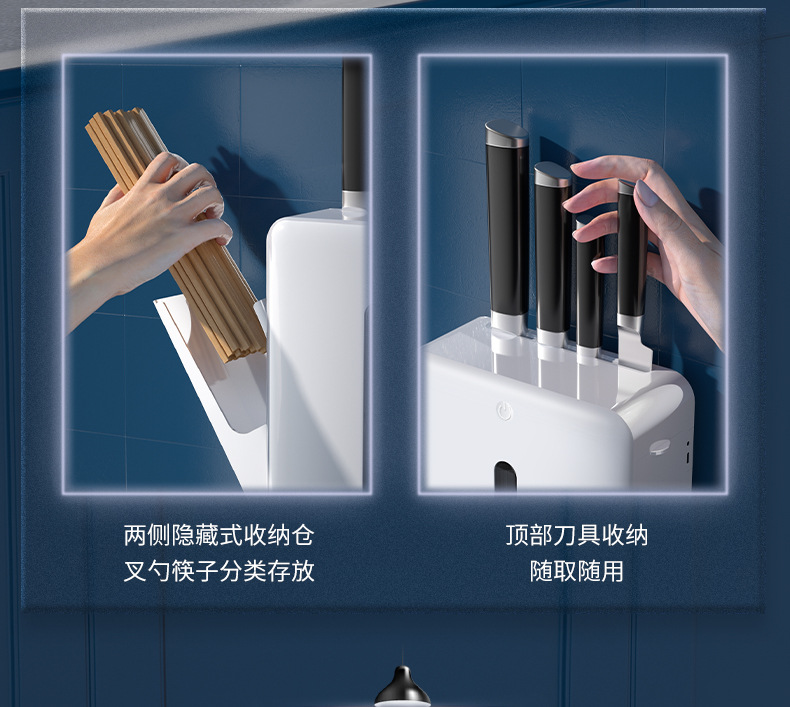 两侧隐藏式收纳仓
叉勺筷子分类存放

顶部刀具收纳
随取随用