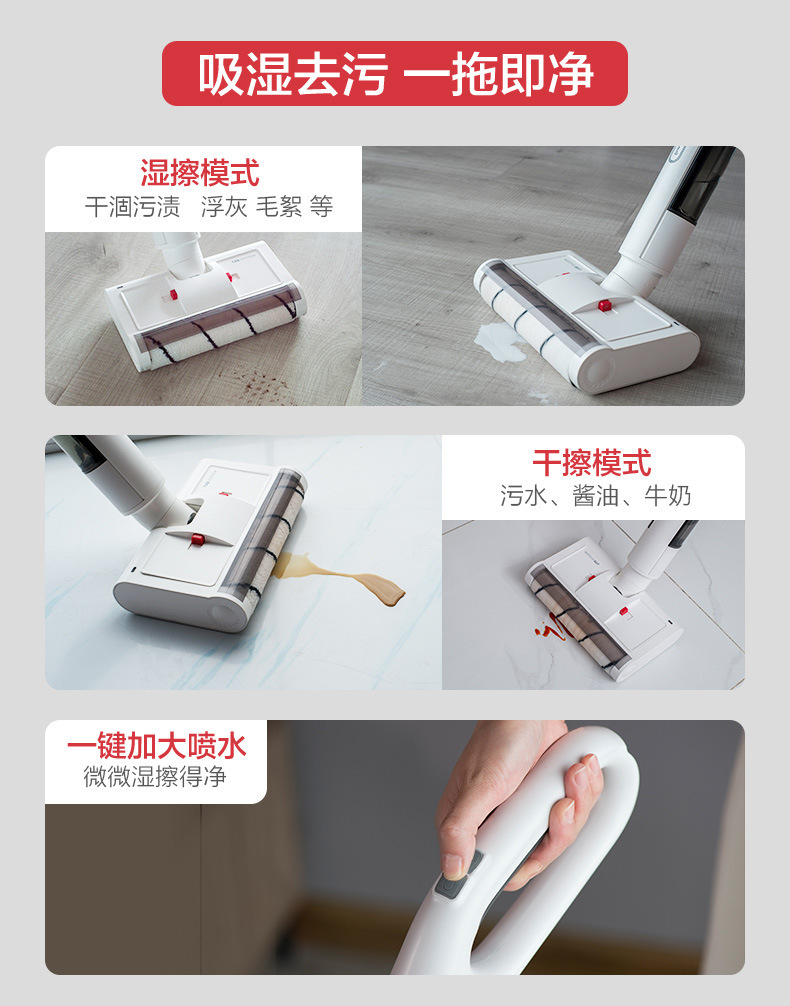 吸湿去污 一拖即净

湿擦模式
干涸污渍 浮灰 毛絮 等

干擦模式
污水、酱油、牛奶

一键加大喷水
微微湿擦得净