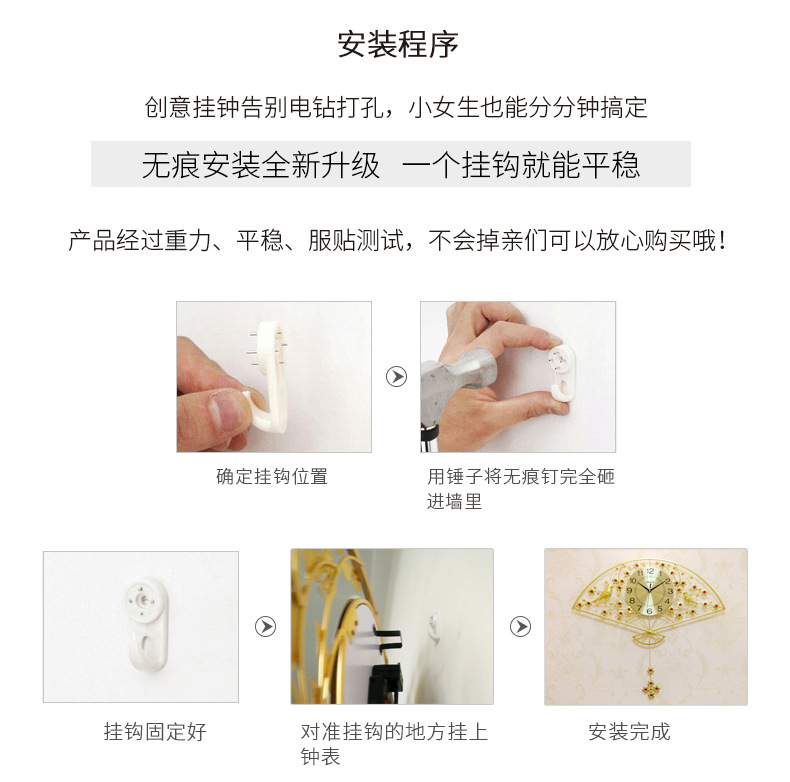 安装程序

创意挂钟告别电钻打孔，小女生也能分分钟搞定

无痕安装全新升级　一个挂钩就能平稳

产品经过重力、平稳、服贴测试，不会掉亲们可以放心购买哦！

确定挂钩位置

用锤子将无痕钉完全砸进墙里

挂钩固定好

对准挂钩的地方挂上钟表

安装完成