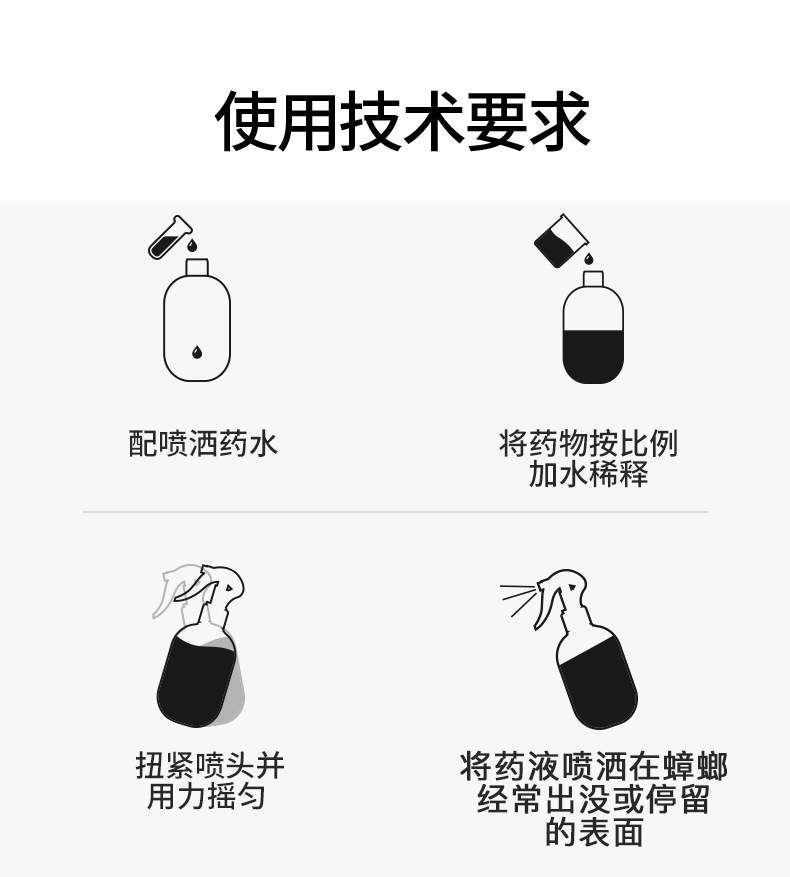 使用技术要求

配喷洒药水

将药物按比例加水稀释

扭紧喷头并用力摇匀

将药液喷洒在蟑螂经常出没或停留的表面