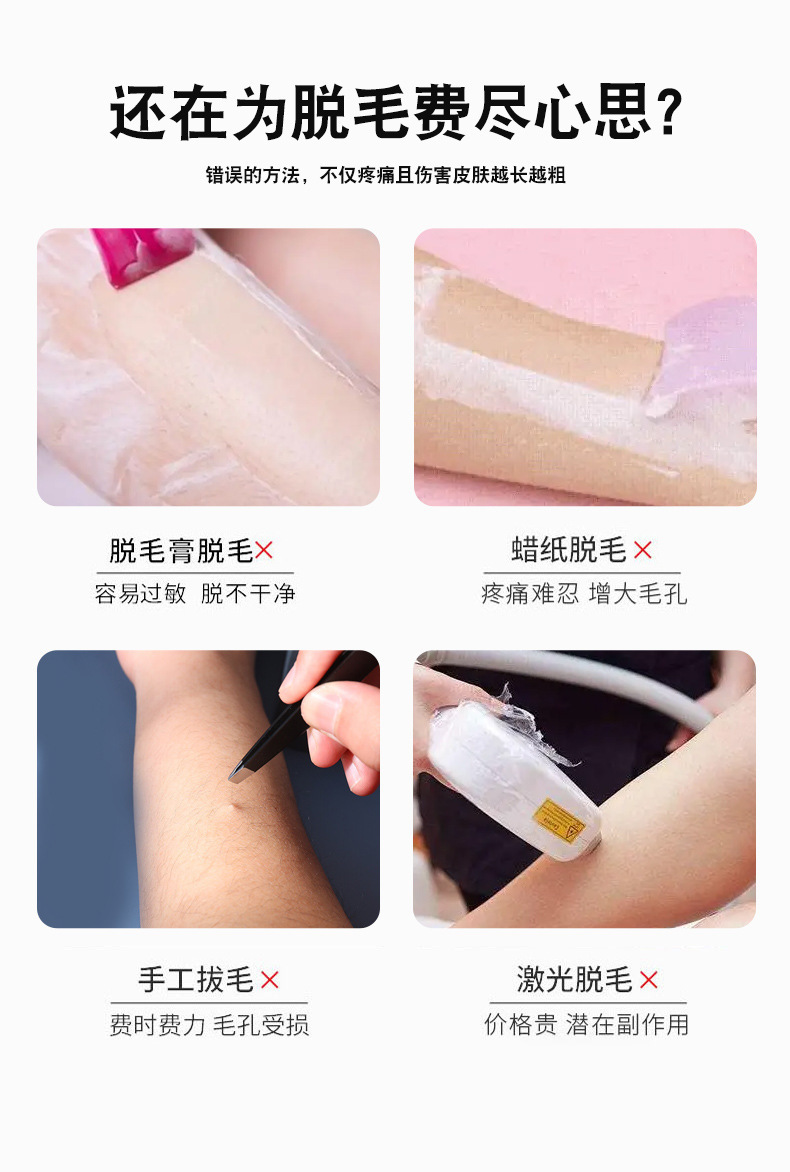 还在为脱毛费尽心思？

错误的方法，不仅疼痛且伤害皮肤越长越粗

脱毛膏脱毛×
容易过敏 脱不干净

蜡纸脱毛×
疼痛难忍 增大毛孔

手工拔毛×
费时费力 毛孔受损

激光脱毛×
价格贵 潜在副作用