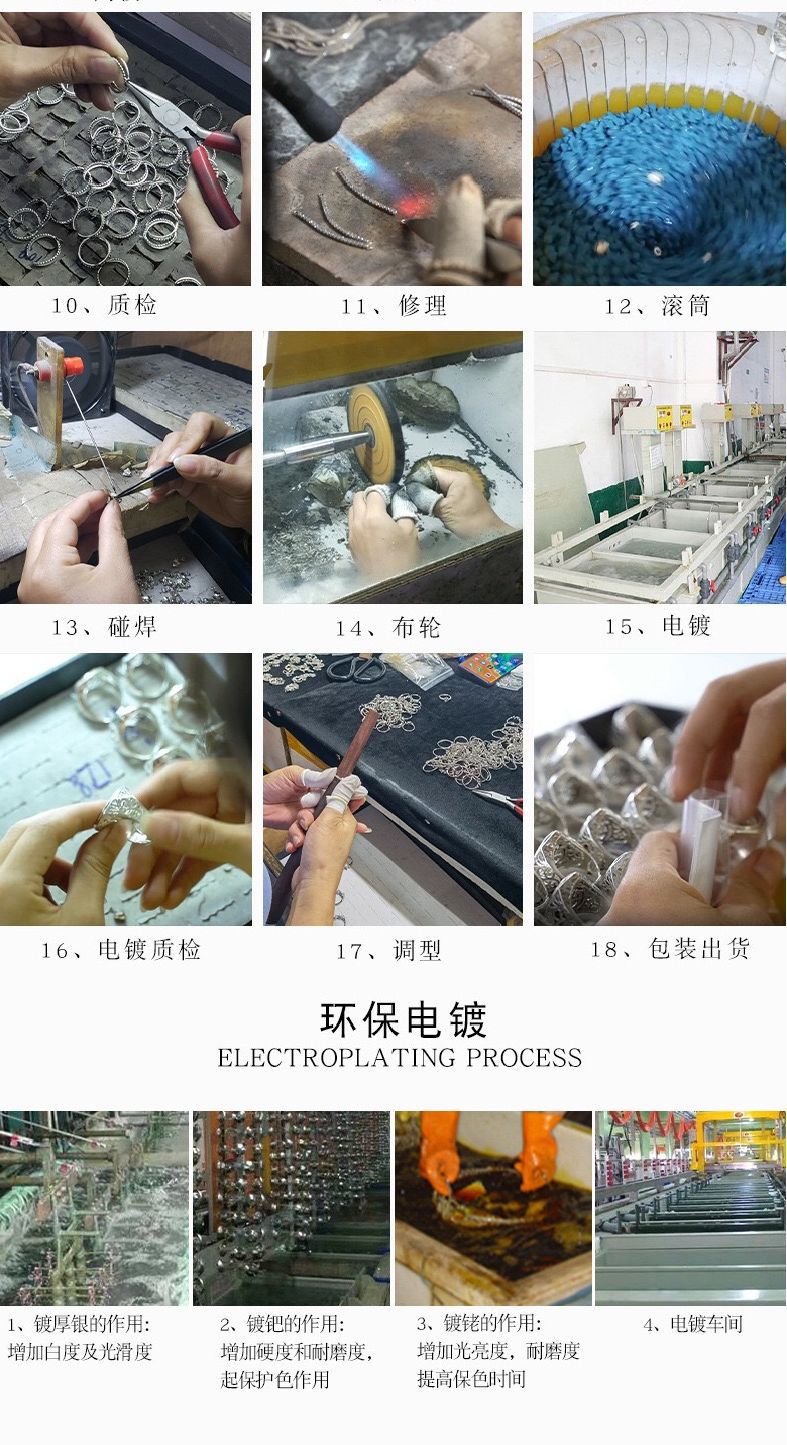 10、质检

11、修理

12、滚筒

13、碰焊

14、布轮

15、电镀

16、电镀质检

17、调型

18、包装出货

环保电镀
ELECTROPLATING PROCESS

1、镀厚银的作用:
增加白度及光滑度

2、镀钯的作用:
增加硬度和耐磨度,
起保护色作用

3、镀铑的作用:
增加光亮度,耐磨度
提高保色时间

4、电镀车间