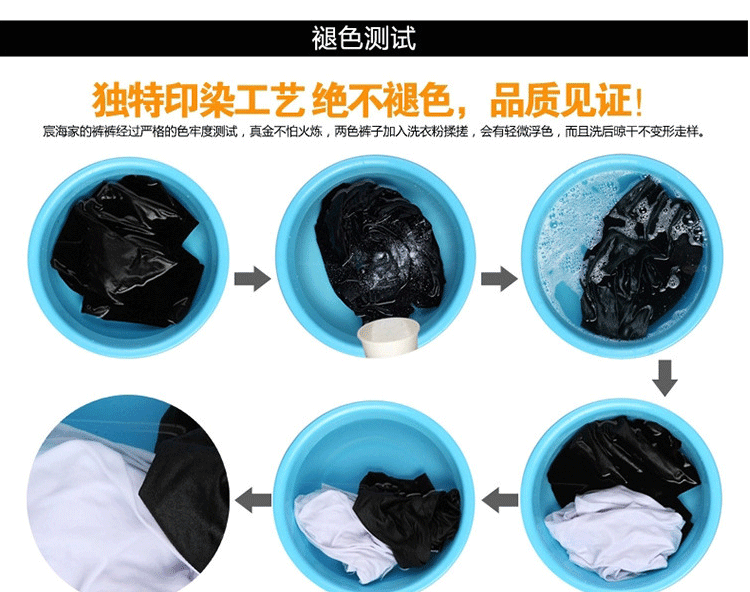 褪色测试

独特印染工艺 绝不褪色，品质见证！

宸海家的裤裤经过严格的色牢度测试，真金不怕火炼，两色裤子加入洗衣粉揉搓，会有轻微浮色，而且洗后晾干不变形走样。