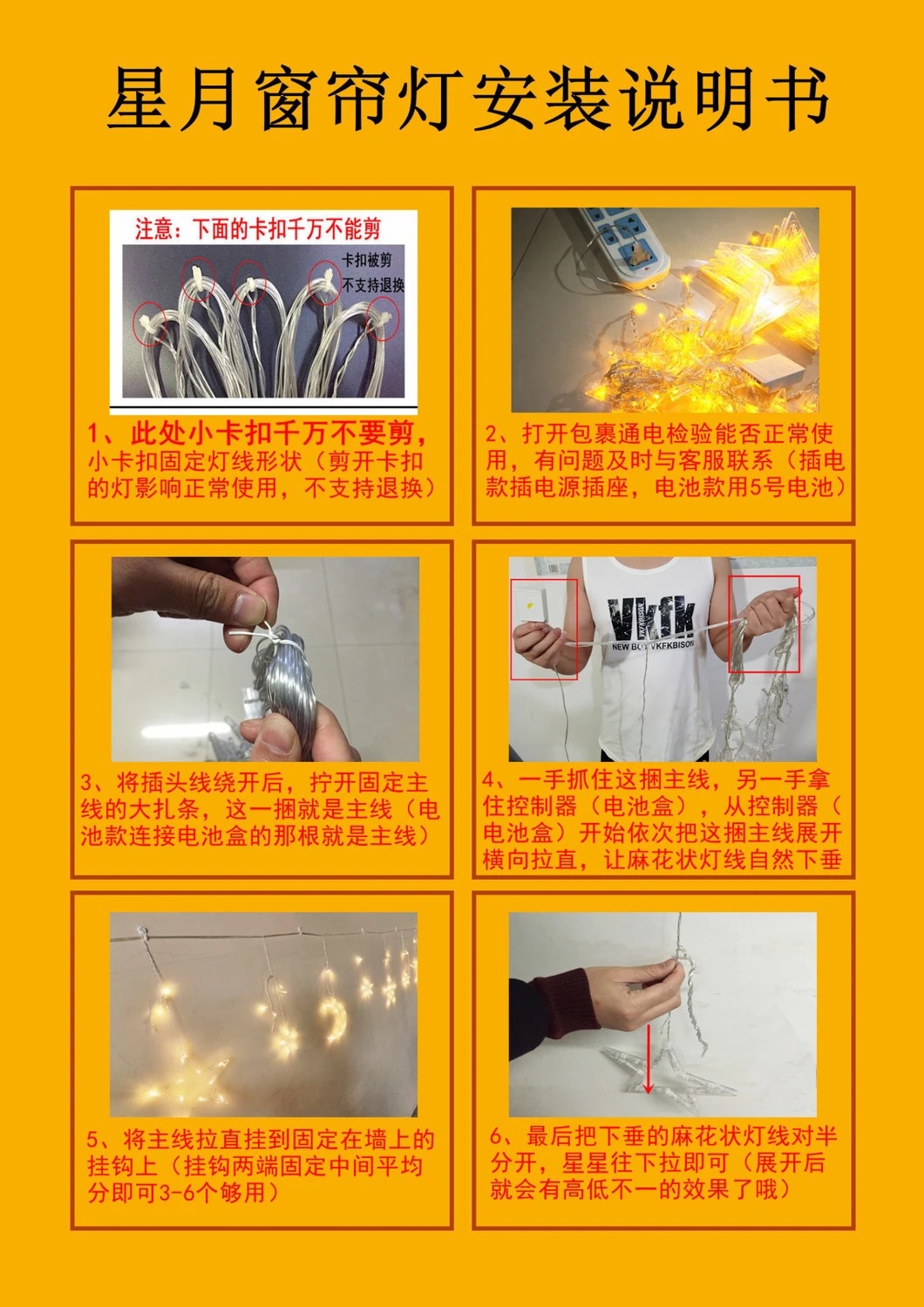 星月窗帘灯安装说明书

注意：下面的卡扣千万不能剪

卡扣被剪
不支持退换

1、此处小卡扣千万不要剪，小卡扣固定灯线形状（剪开卡扣的灯影响正常使用，不支持退换）

2、打开包裹通电检验能否正常使用，有问题及时与客服联系（插电款插电源插座，电池款用5号电池）

3、将插头线绕开后，拧开固定主线的大扎条，这一捆就是主线（电池款连接电池盒的那根就是主线）

Vkfk
VKFKBISON
NEW BOY VKFKBISON

4、一手抓住这捆主线，另一手拿住控制器（电池盒），从控制器（电池盒）开始依次把这捆主线展开横向拉直，让麻花状灯线自然下垂

5、将主线拉直挂到固定在墙上的挂钩上（挂钩两端固定中间平均分即可3-6个够用）

6、最后把下垂的麻花状灯线对半分开，星星往下拉即可（展开后就会有高低不一的效果了哦）