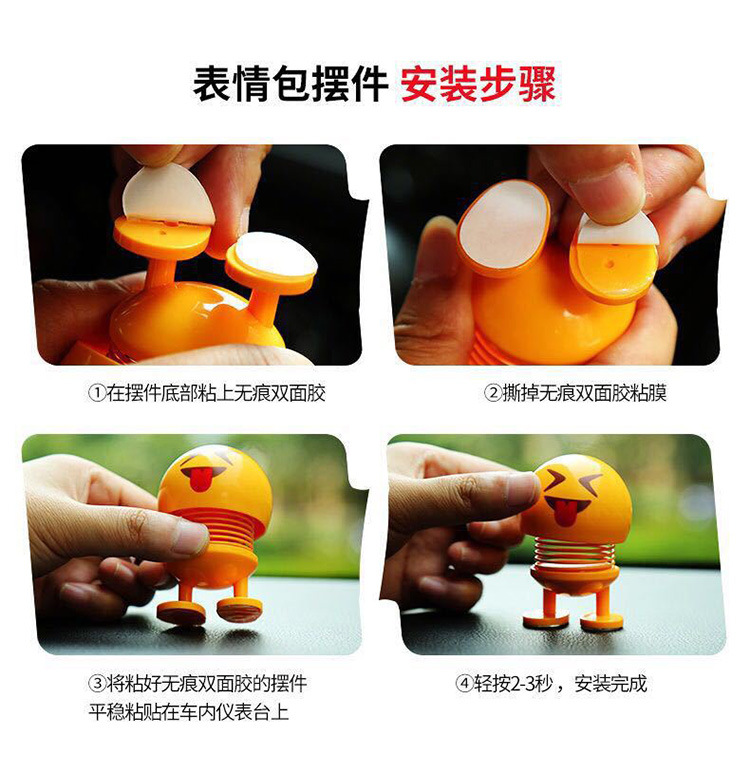 表情包摆件 安装步骤

①在摆件底部粘上无痕双面胶

②撕掉无痕双面胶粘膜

③将粘好无痕双面胶的摆件平稳粘贴在车内仪表台上

④轻按2-3秒，安装完成