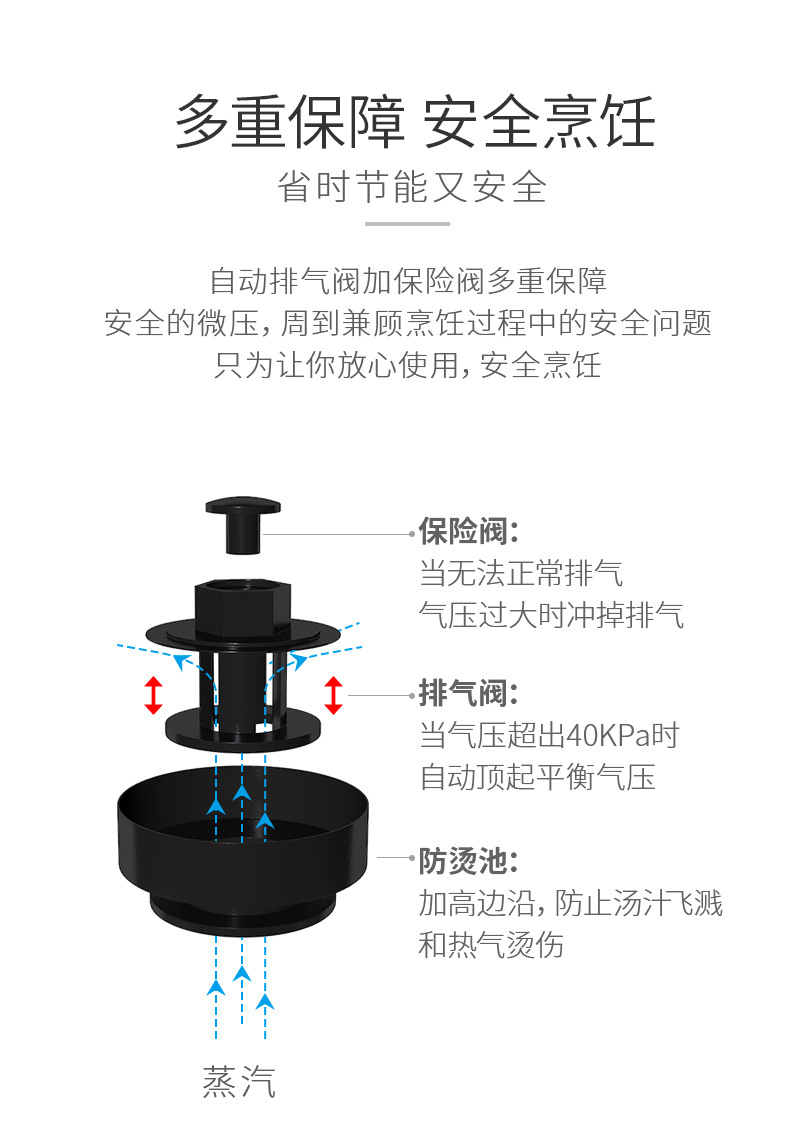 多重保障 安全烹饪

省时节能又安全

自动排气阀加保险阀多重保障
安全的微压，周到兼顾烹饪过程中的安全问题
只为让你放心使用，安全烹饪

保险阀：
当无法正常排气
气压过大时冲掉排气

排气阀：
当气压超出40KPa时
自动顶起平衡气压

防烫池：
加高边沿，防止汤汁飞溅
和热气烫伤

蒸汽