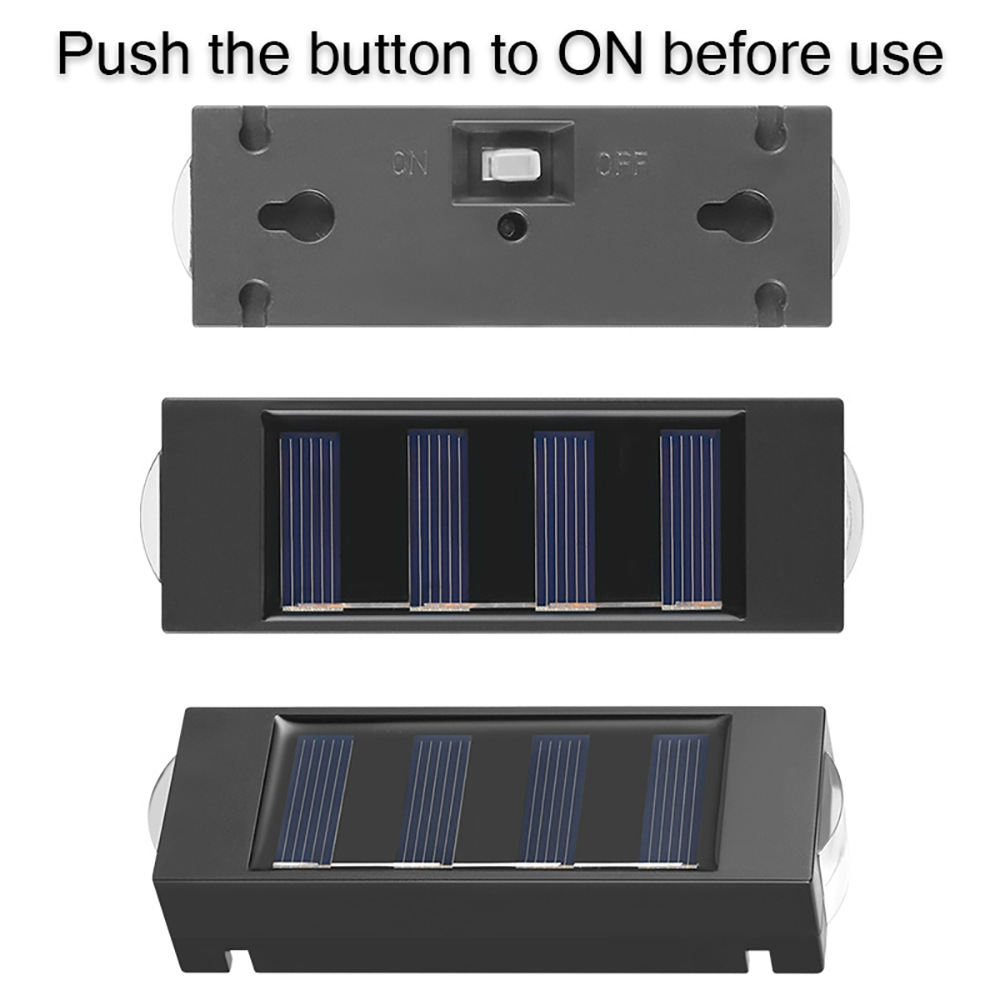 Push the button to ON before use

ON OFF