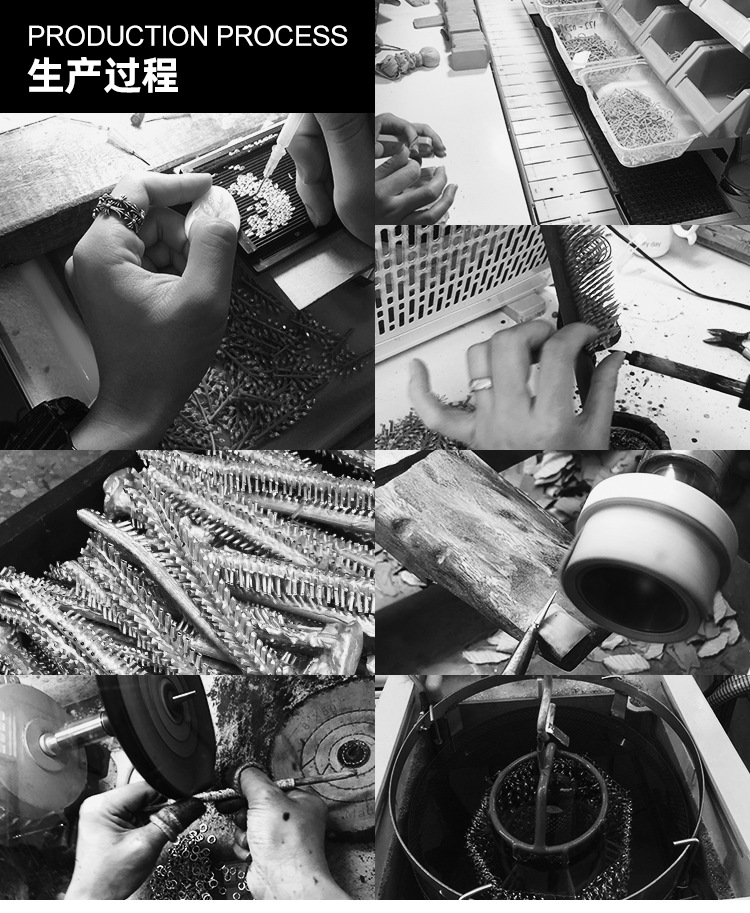 PRODUCTION PROCESS
生产过程