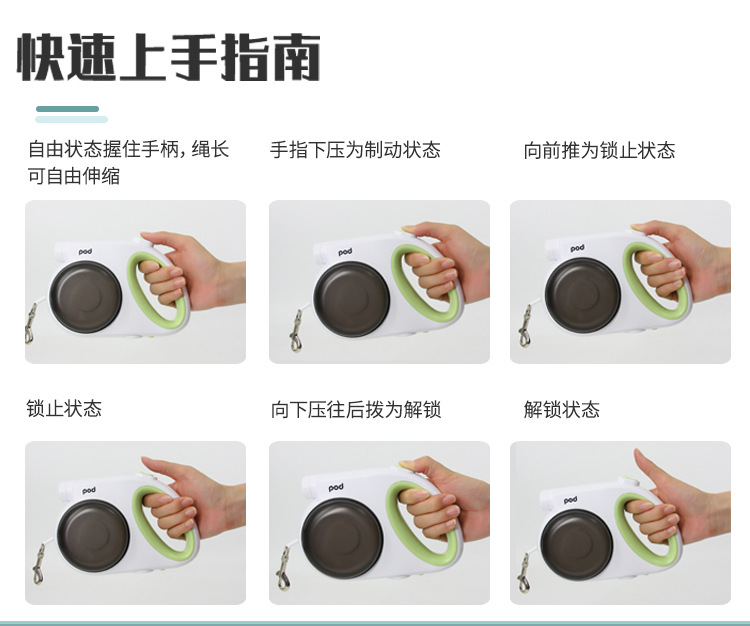 快速上手指南

自由状态握住手柄，绳长可自由伸缩

pod

手指下压为制动状态

pod

向前推为锁止状态

pod

锁止状态

pod

向下压往后拨为解锁

pod

解锁状态

pod