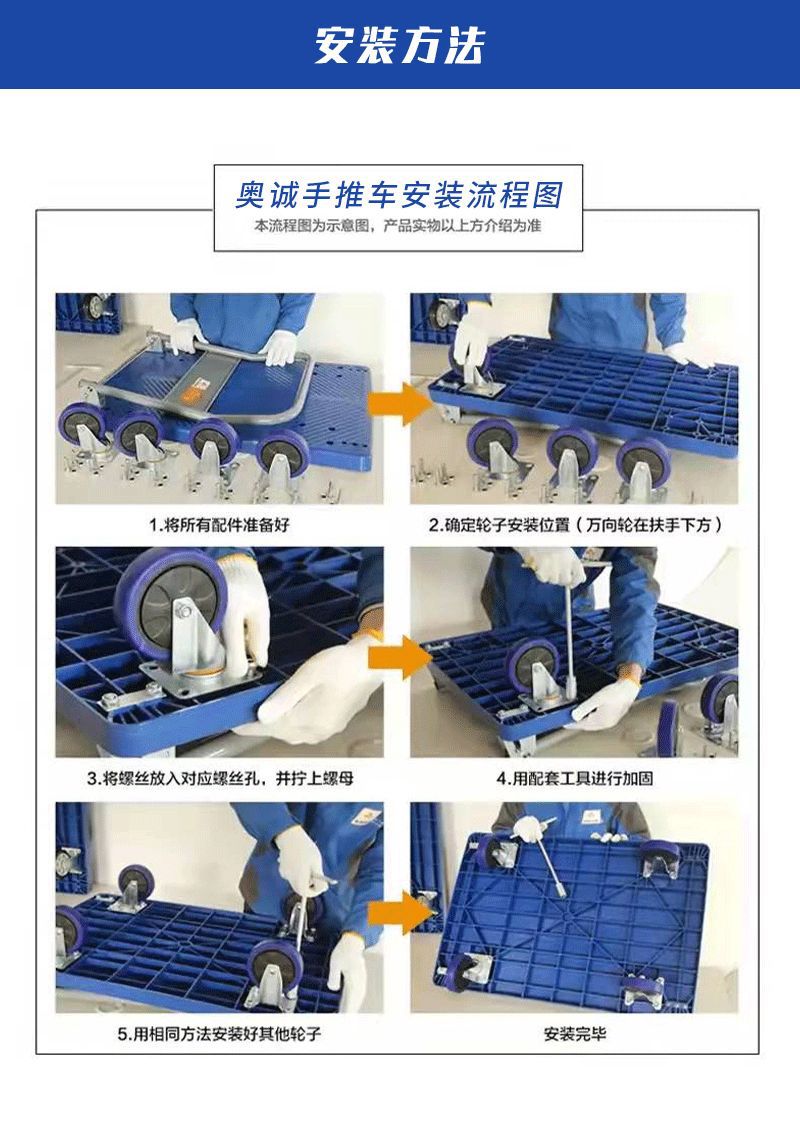 安装方法

奥诚手推车安装流程图
本流程图为示意图，产品实物以上方介绍为准

1.将所有配件准备好

2.确定轮子安装位置（万向轮在扶手下方）

3.将螺丝放入对应螺丝孔，并拧上螺母

4.用配套工具进行加固

5.用相同方法安装好其他轮子

安装完毕