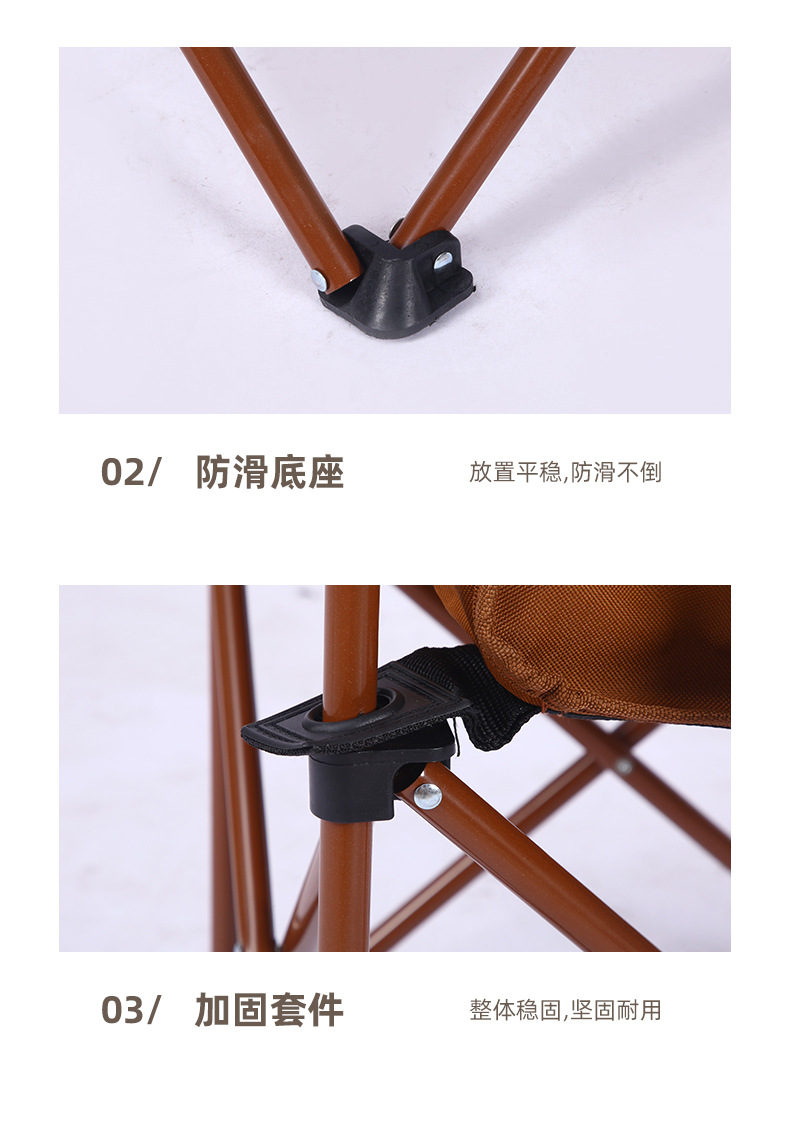 02/ 防滑底座

放置平稳,防滑不倒

03/ 加固套件

整体稳固,坚固耐用