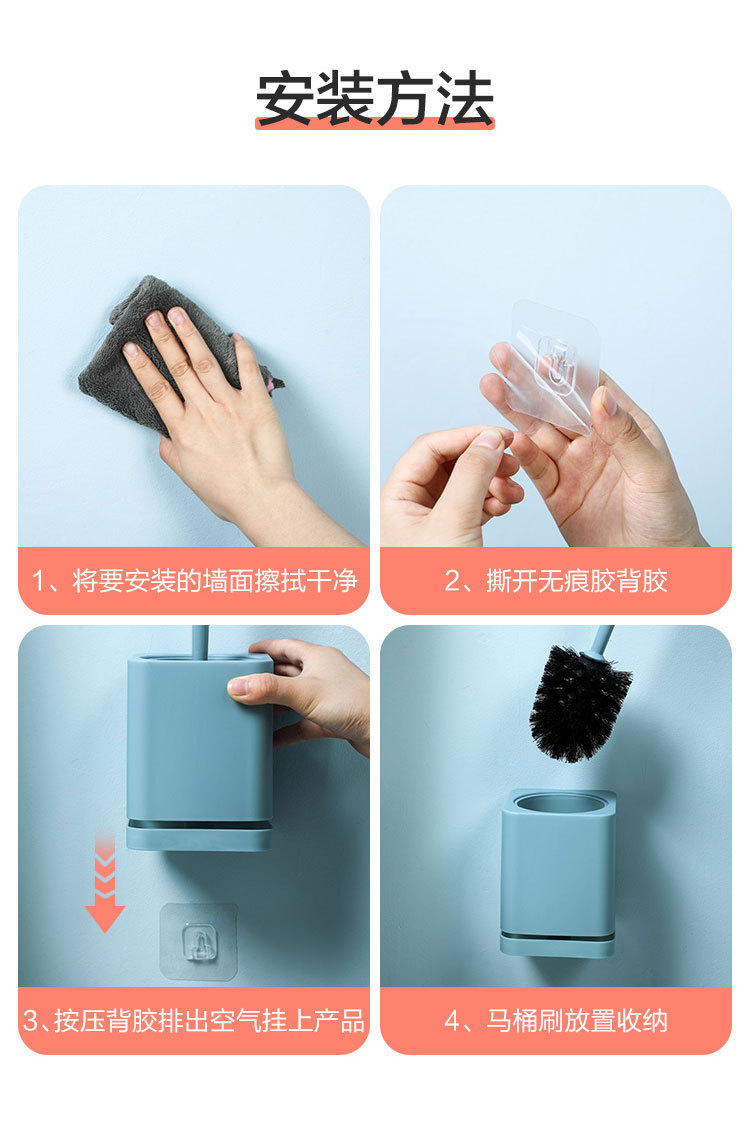 安装方法

1、将要安装的墙面擦拭干净

2、撕开无痕胶背胶

3、按压背胶排出空气挂上产品

4、马桶刷放置收纳