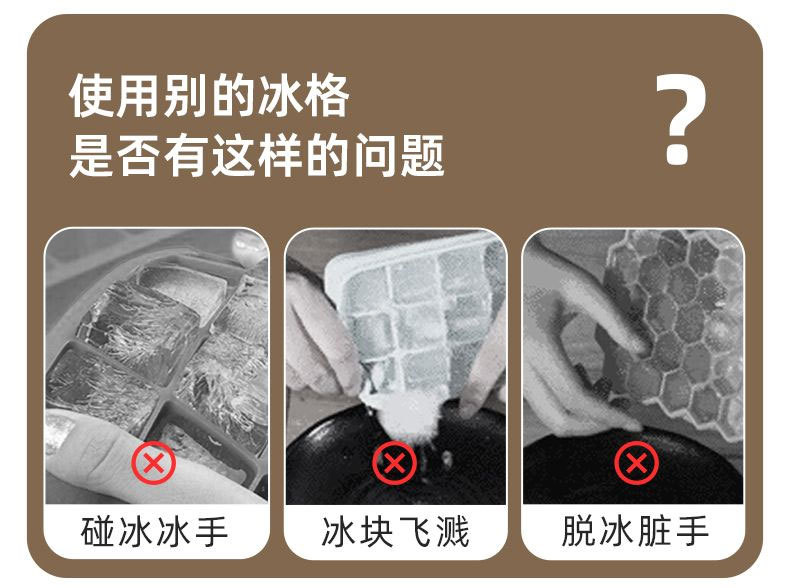 使用别的冰格
是否有这样的问题

?

碰冰冰手

冰块飞溅

脱冰脏手