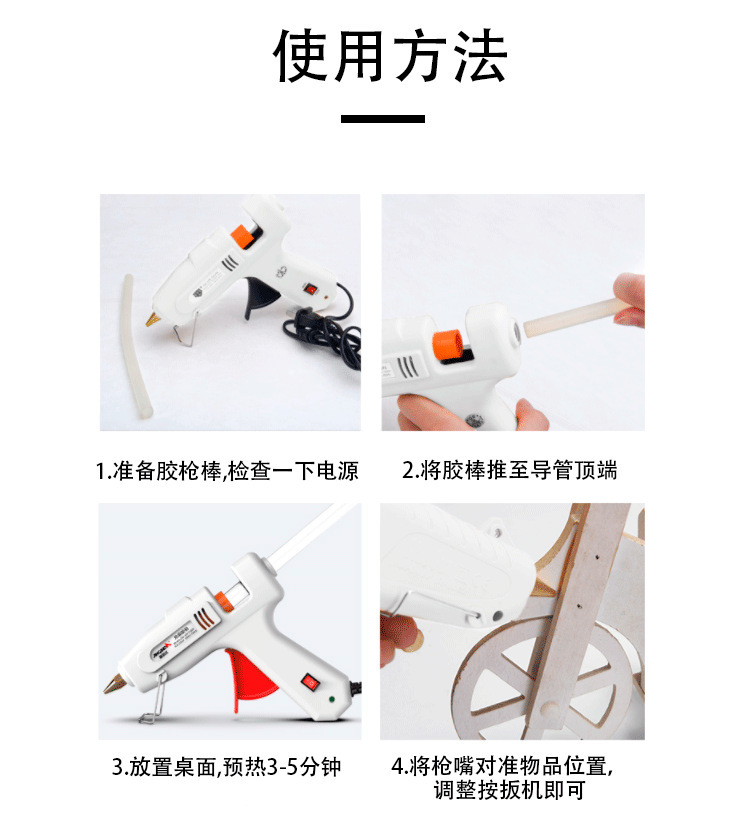 使用方法

1.准备胶枪棒,检查一下电源

2.将胶棒推至导管顶端

3.放置桌面,预热3-5分钟

4.将枪嘴对准物品位置,调整按扳机即可