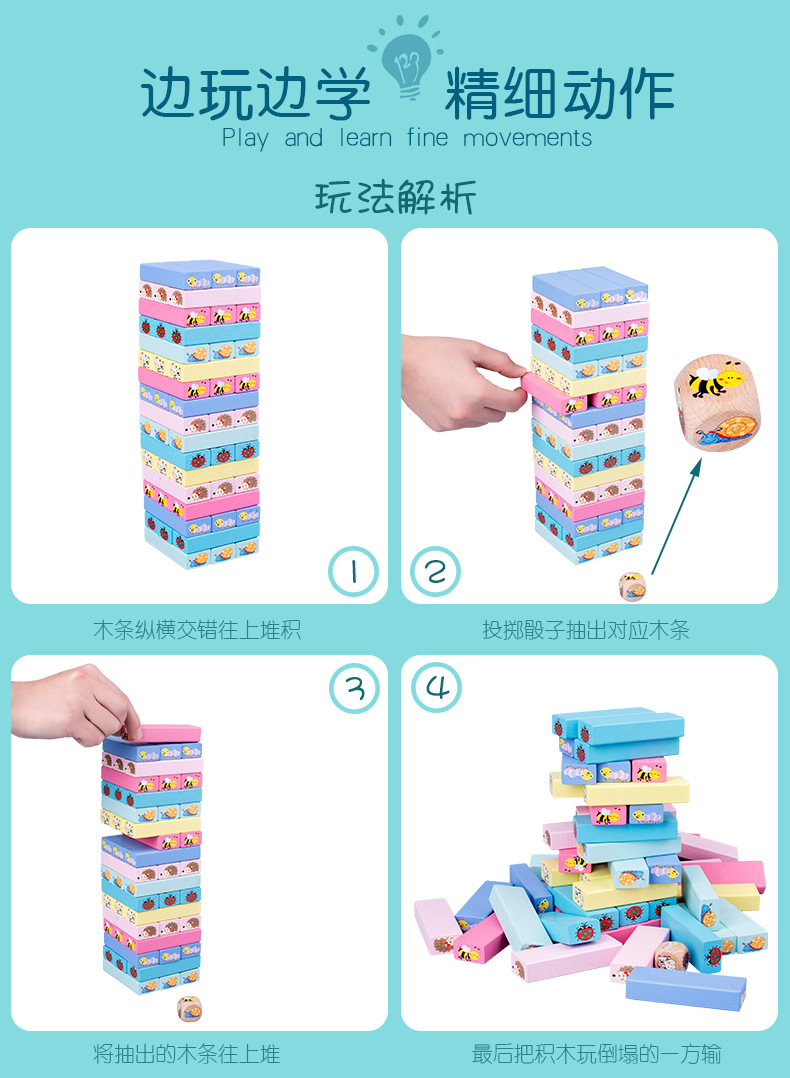 边玩边学 精细动作
Play and learn fine movements

玩法解析

1
木条纵横交错往上堆积

2
投掷骰子抽出对应木条

3
将抽出的木条往上堆

4
最后把积木玩倒塌的一方输