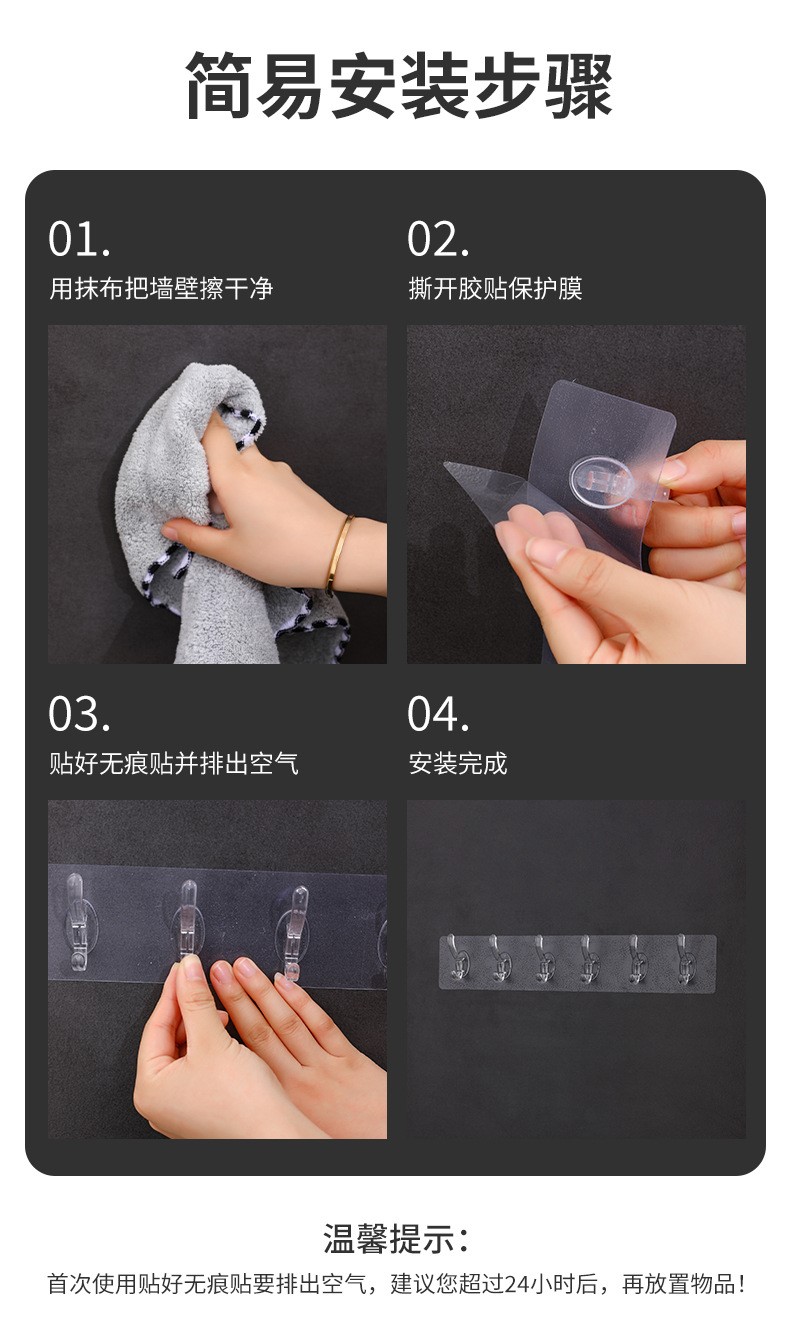 简易安装步骤

01.
用抹布把墙壁擦干净

02.
撕开胶贴保护膜

03.
贴好无痕贴并排出空气

04.
安装完成

温馨提示：
首次使用贴好无痕贴要排出空气，建议您超过24小时后，再放置物品！