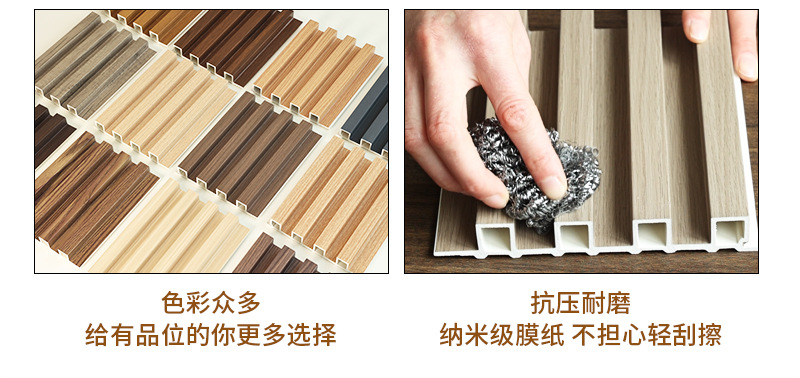 色彩众多
给有品位的你更多选择

抗压耐磨
纳米级膜纸 不担心轻刮擦