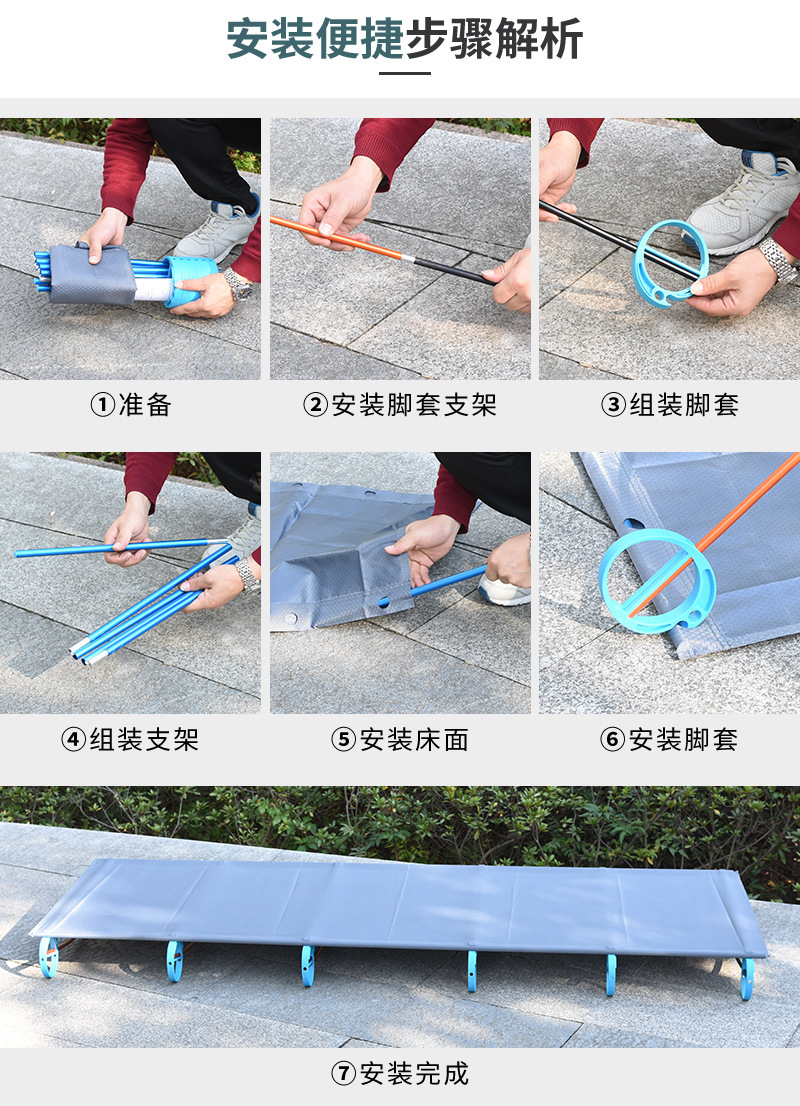 安装便捷步骤解析

①准备

②安装脚套支架

③组装脚套

④组装支架

⑤安装床面

⑥安装脚套

⑦安装完成