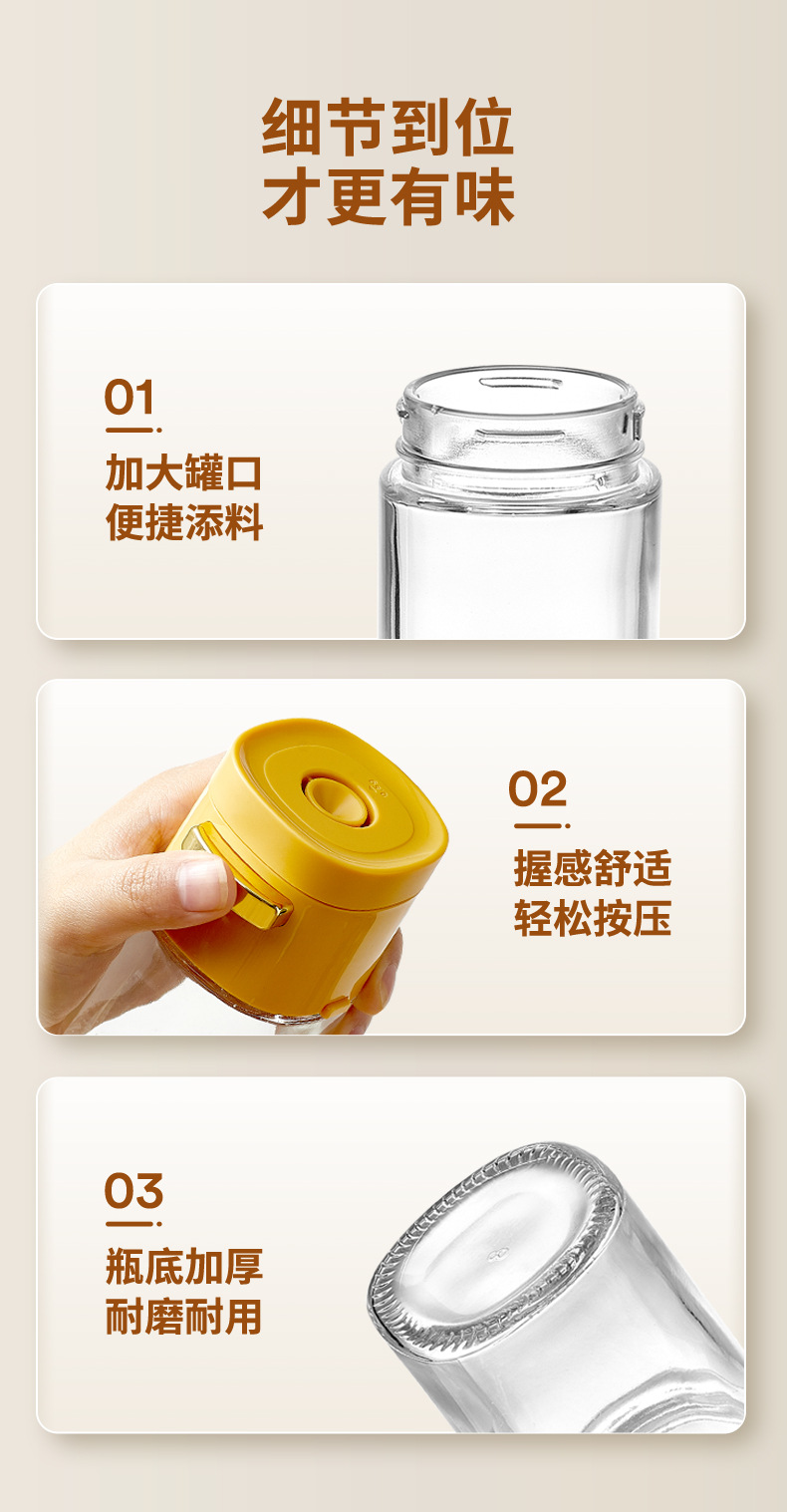 细节到位
才更有味

01
加大罐口
便捷添料

02
握感舒适
轻松按压

03
瓶底加厚
耐磨耐用