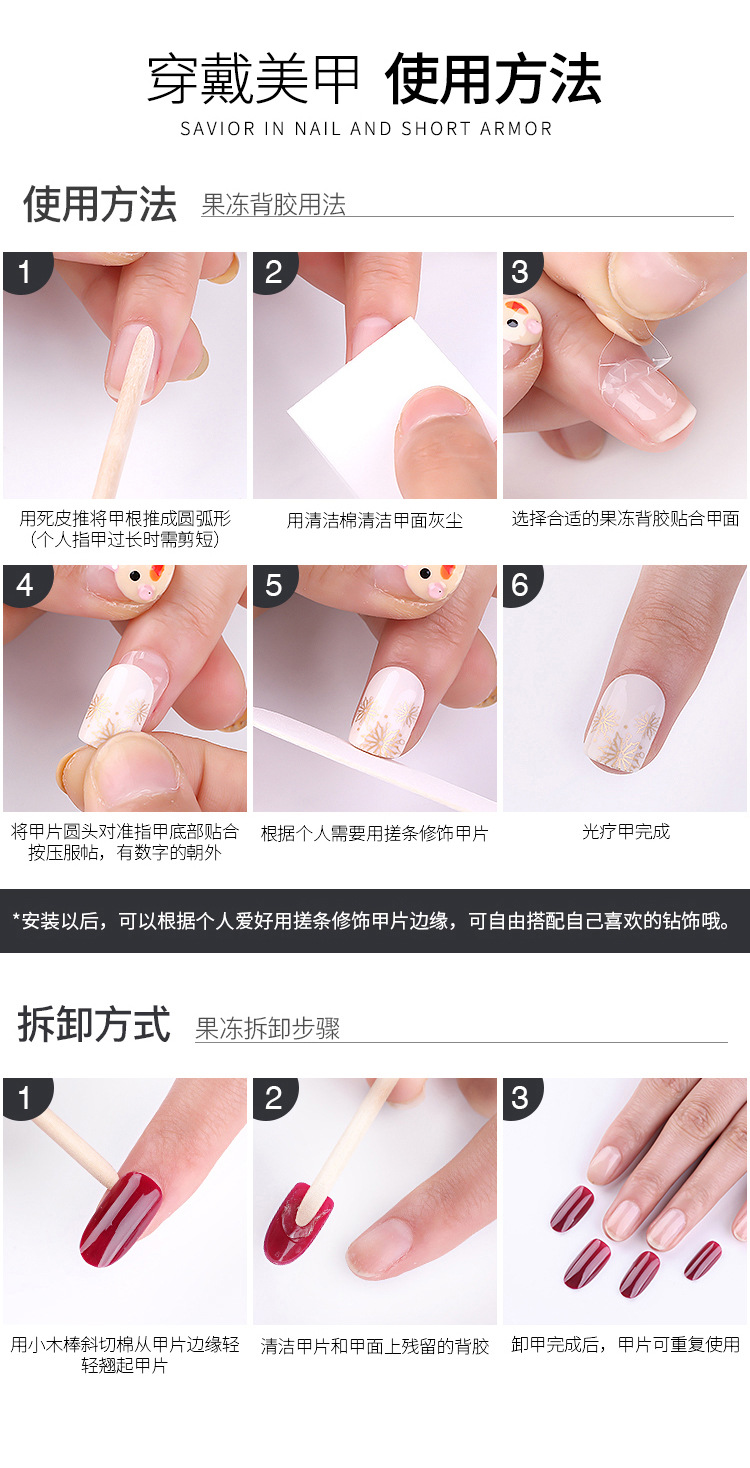 穿戴美甲 使用方法
SAVIOR IN NAIL AND SHORT ARMOR

使用方法 果冻背胶用法

1
用死皮推将甲根推成圆弧形（个人指甲过长时需剪短）

2
用清洁棉清洁甲面灰尘

3
选择合适的果冻背胶贴合甲面

4
将甲片圆头对准指甲底部贴合按压服帖，有数字的朝外

5
根据个人需要用搓条修饰甲片

6
光疗甲完成

*安装以后，可以根据个人爱好用搓条修饰甲片边缘，可自由搭配自己喜欢的钻饰哦。

拆卸方式 果冻拆卸步骤

1
用小木棒斜切棉从甲片边缘轻轻翘起甲片

2
清洁甲片和甲面上残留的背胶

3
卸甲完成后，甲片可重复使用