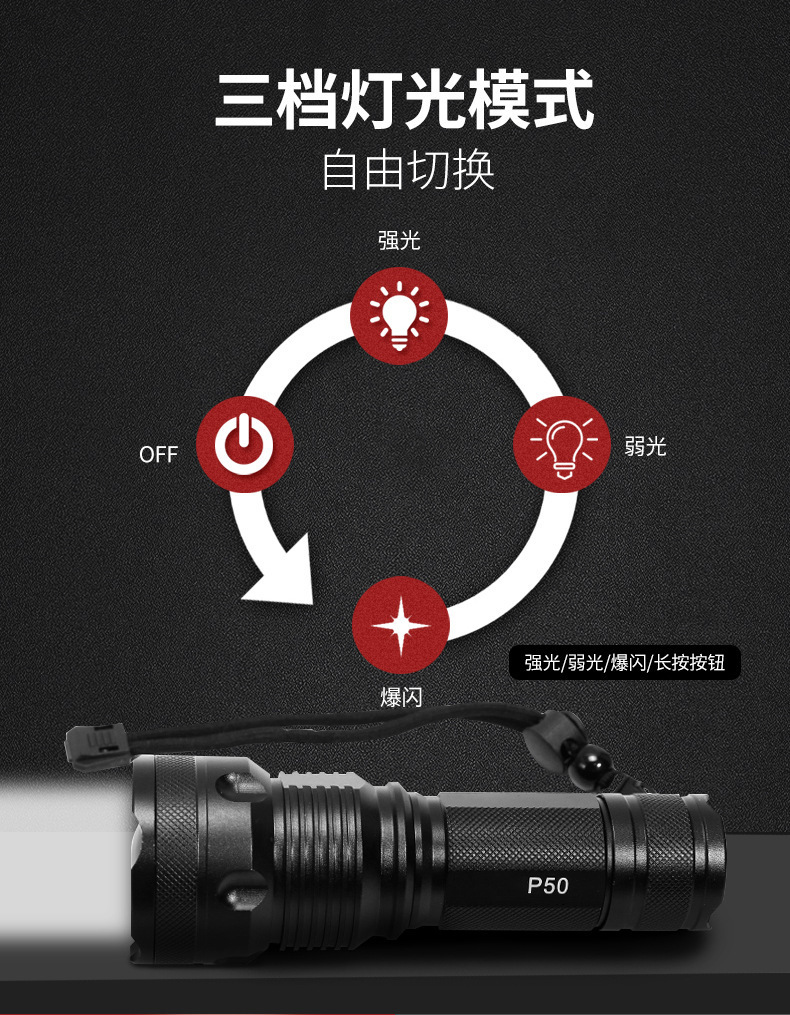 三档灯光模式
自由切换

强光

OFF

弱光

爆闪

强光/弱光/爆闪/长按按钮

P50