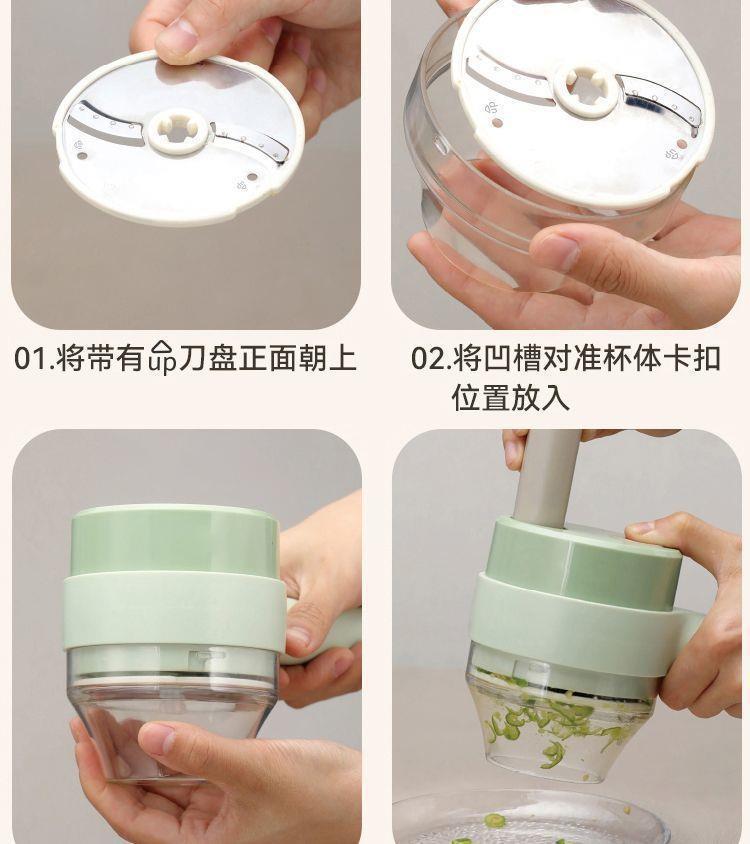 01.将带有up刀盘正面朝上

02.将凹槽对准杯体卡扣位置放入