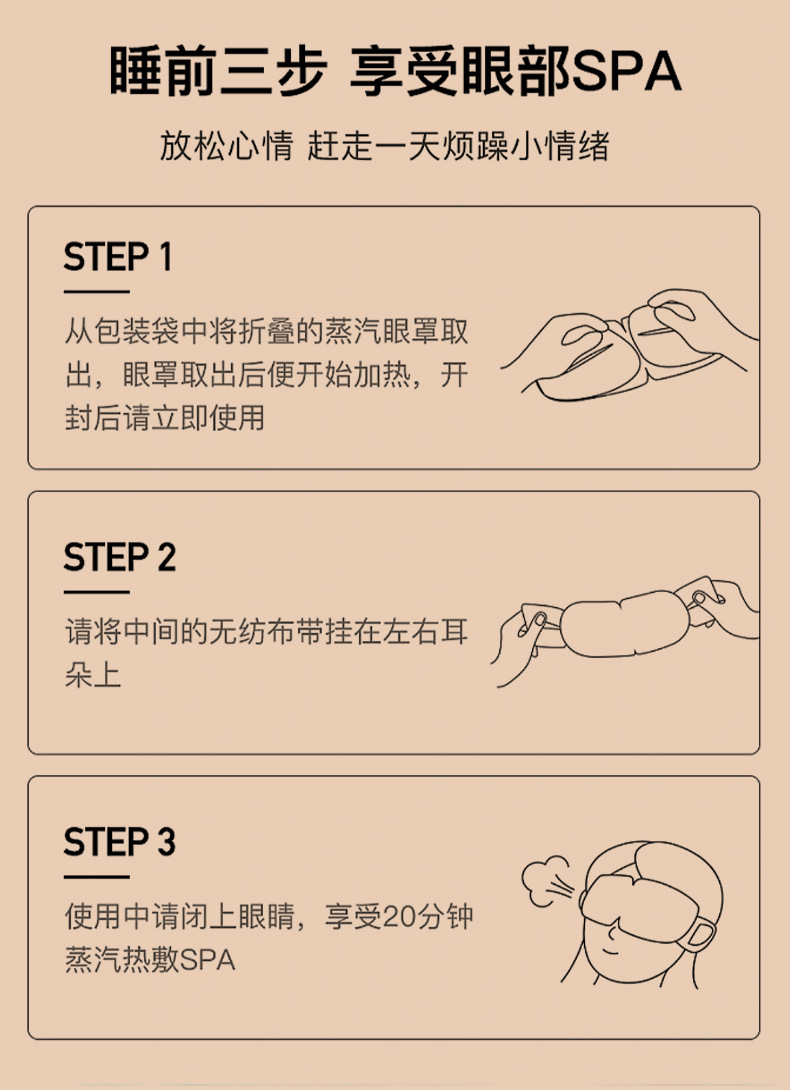 睡前三步 享受眼部SPA

放松心情 赶走一天烦躁小情绪

STEP 1

从包装袋中将折叠的蒸汽眼罩取出，眼罩取出后便开始加热，开封后请立即使用

STEP 2

请将中间的无纺布带挂在左右耳朵上

STEP 3

使用中请闭上眼睛，享受20分钟蒸汽热敷SPA