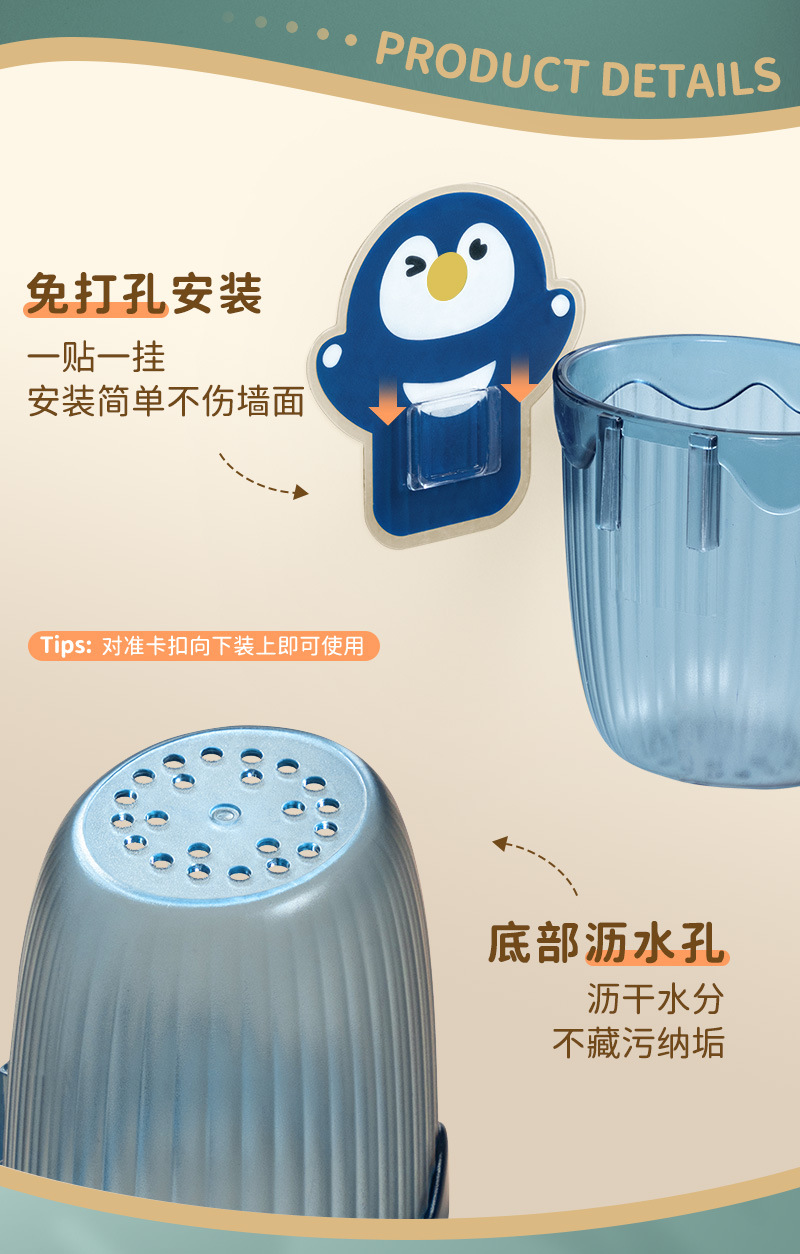 PRODUCT DETAILS

免打孔安装
一贴一挂
安装简单不伤墙面

Tips: 对准卡扣向下装上即可使用

底部沥水孔
沥干水分
不藏污纳垢