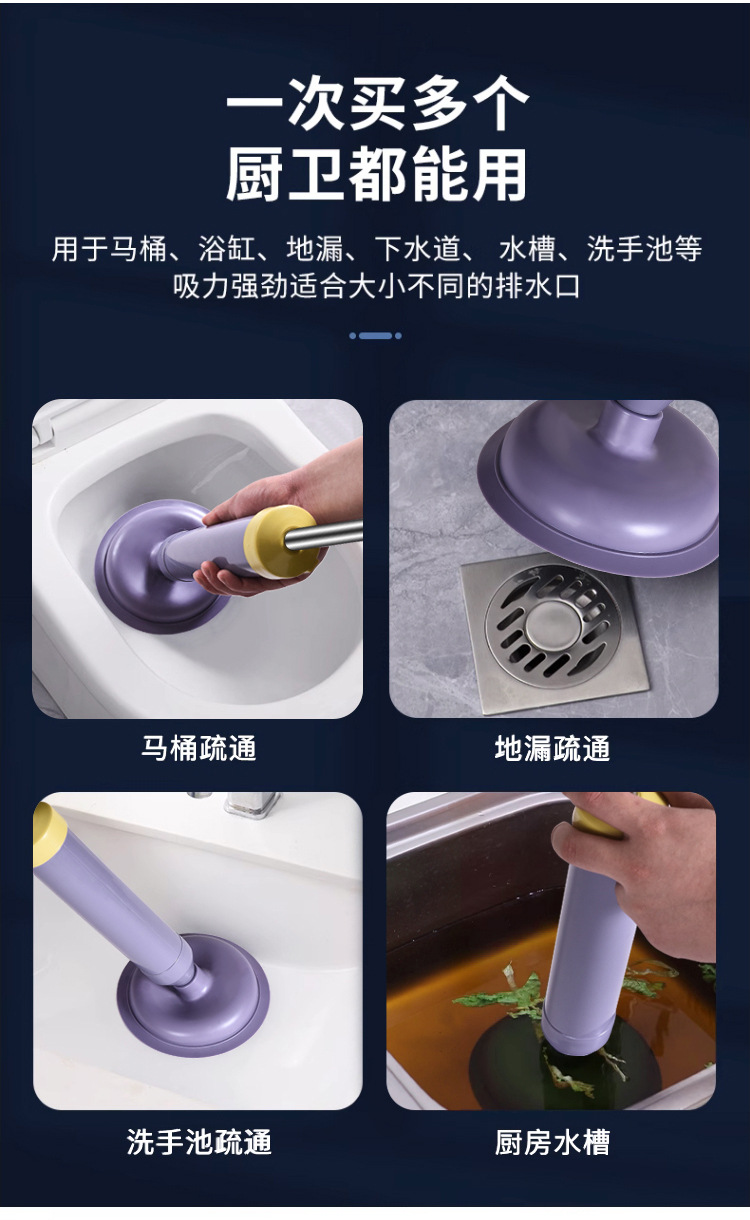 一次买多个
厨卫都能用

用于马桶、浴缸、地漏、下水道、 水槽、洗手池等
吸力强劲适合大小不同的排水口

马桶疏通

地漏疏通

洗手池疏通

厨房水槽