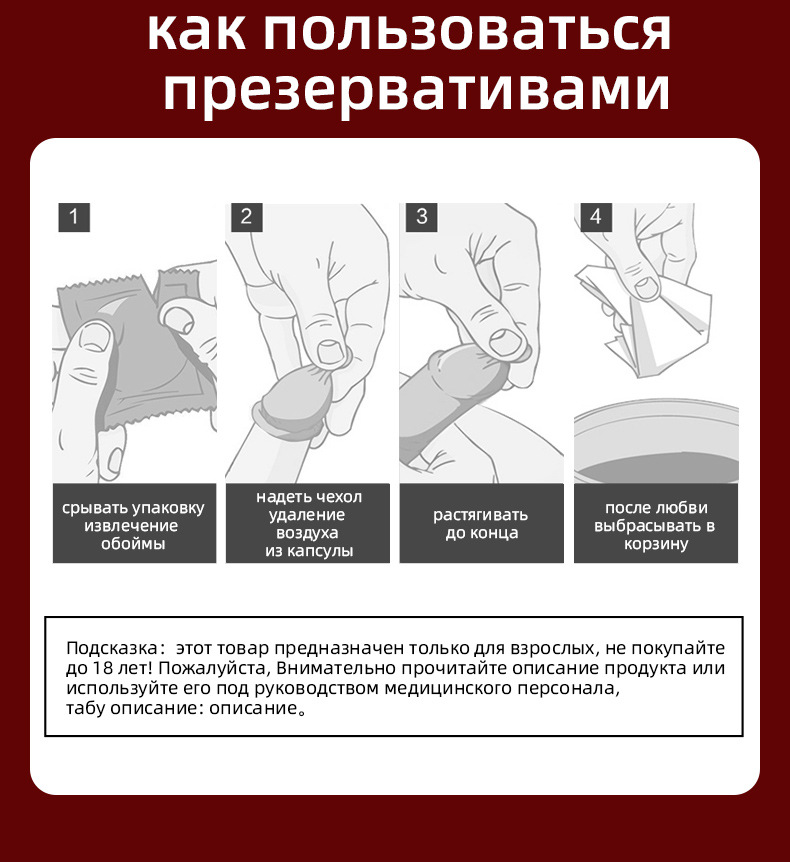 как пользоваться презервативами

1

срывать упаковку извлечение обоймы

2

надеть чехол удаление воздуха из капсулы

3

растягивать до конца

4

после любви выбрасывать в корзину

Подсказка： этот товар предназначен только для взрослых, не покупайте до 18 лет! Пожалуйста, Внимательно прочитайте описание продукта или используйте его под руководством медицинского персонала, табу описание: описание。