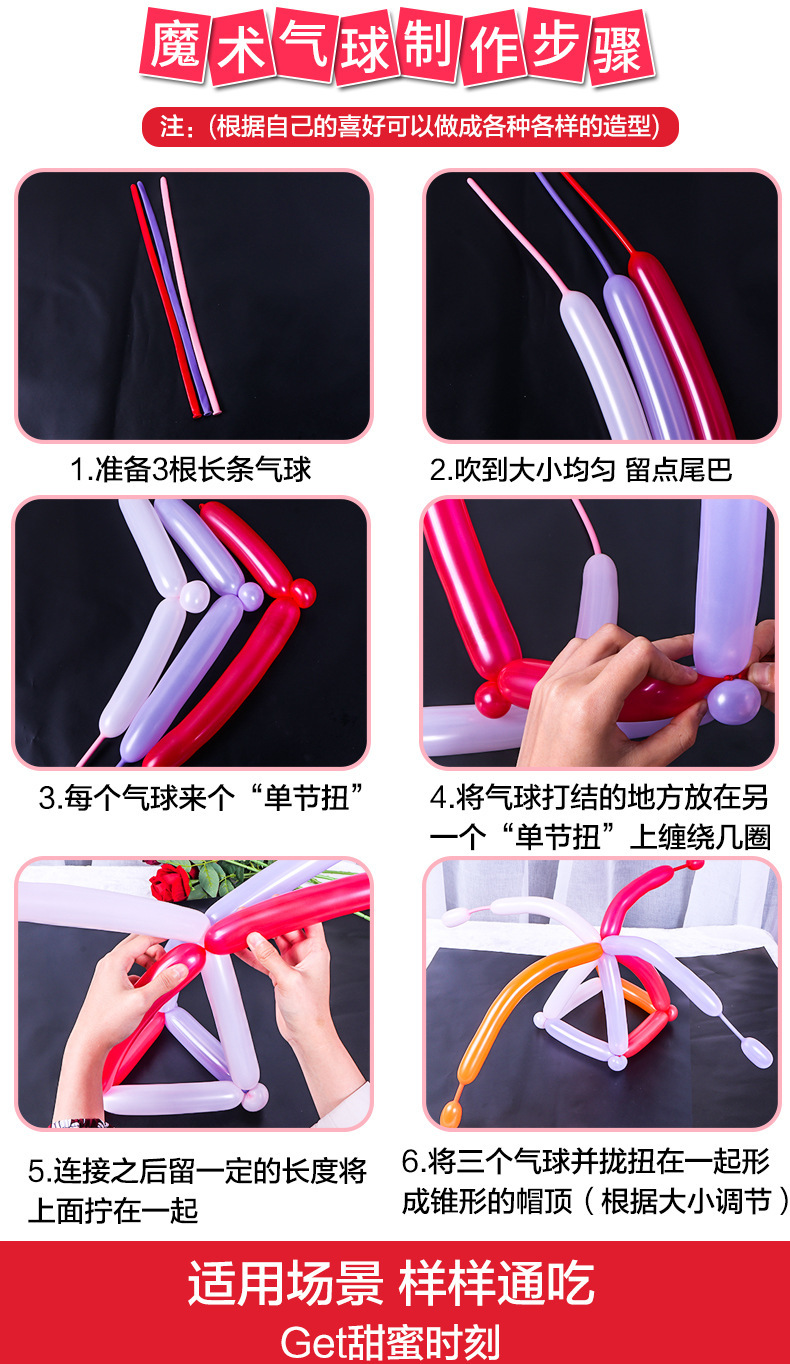 魔术气球制作步骤

注:(根据自己的喜好可以做成各种各样的造型)

1.准备3根长条气球

2.吹到大小均匀 留点尾巴

3.每个气球来个“单节扭”

4.将气球打结的地方放在另一个“单节扭”上缠绕几圈

5.连接之后留一定的长度将上面拧在一起

6.将三个气球并拢扭在一起形成锥形的帽顶(根据大小调节)

适用场景 样样通吃
Get甜蜜时刻