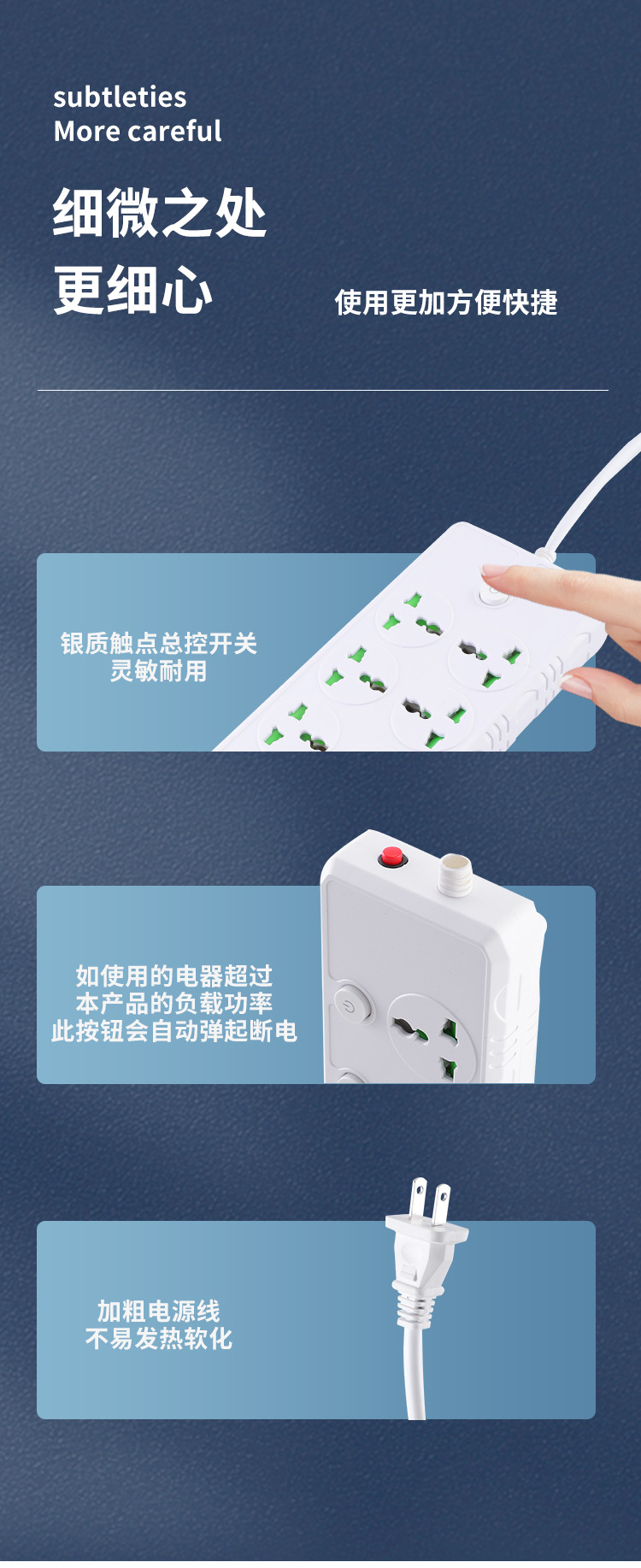 subtleties
More careful

细微之处
更细心

使用更加方便快捷

银质触点总控开关
灵敏耐用

如使用的电器超过
本产品的负载功率
此按钮会自动弹起断电

加粗电源线
不易发热软化