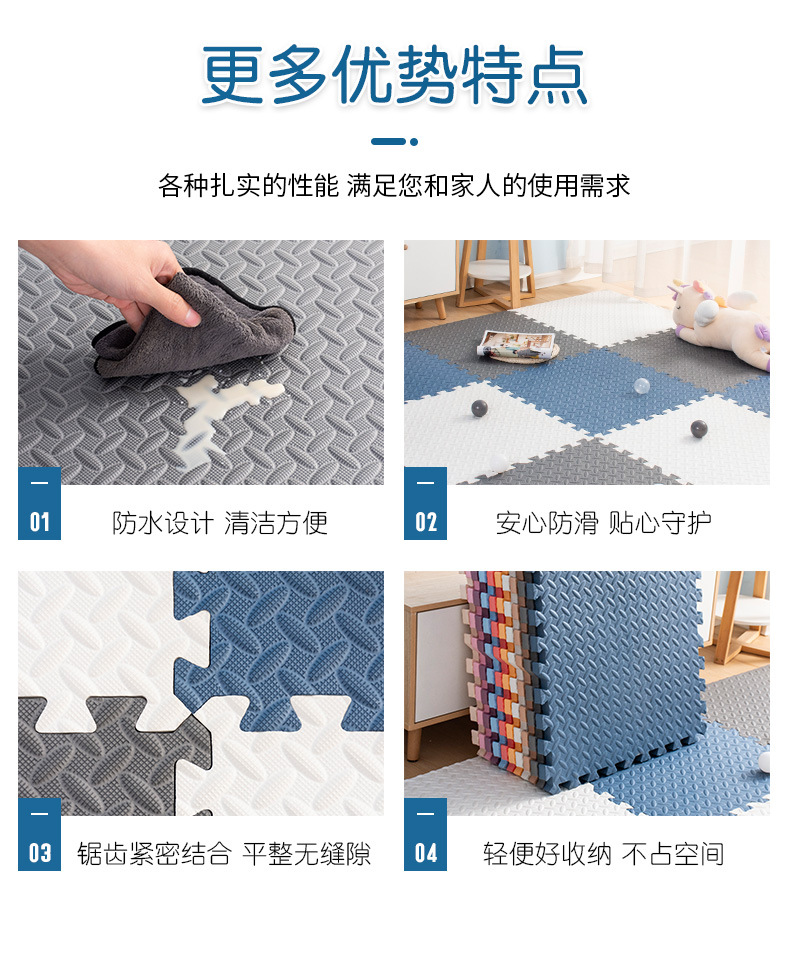 更多优势特点

各种扎实的性能 满足您和家人的使用需求

01 防水设计 清洁方便

02 安心防滑 贴心守护

03 锯齿紧密结合 平整无缝隙

04 轻便好收纳 不占空间