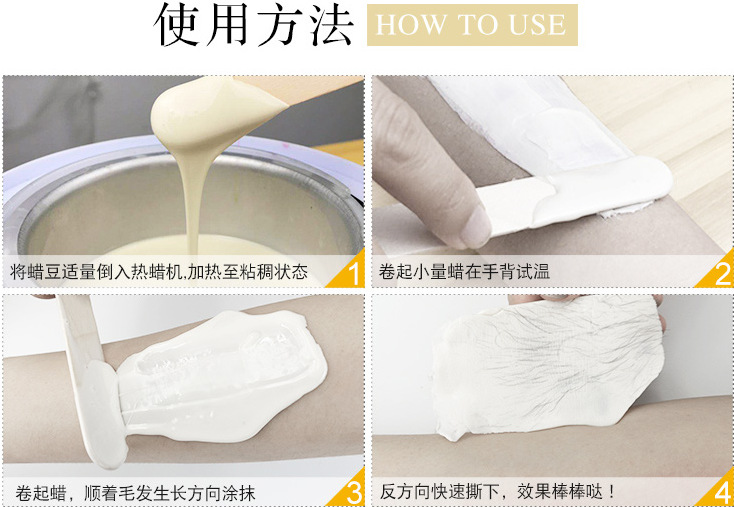 使用方法 HOW TO USE

将蜡豆适量倒入热蜡机,加热至粘稠状态 1

卷起小量蜡在手背试温 2

卷起蜡，顺着毛发生长方向涂抹 3

反方向快速撕下，效果棒棒哒！ 4