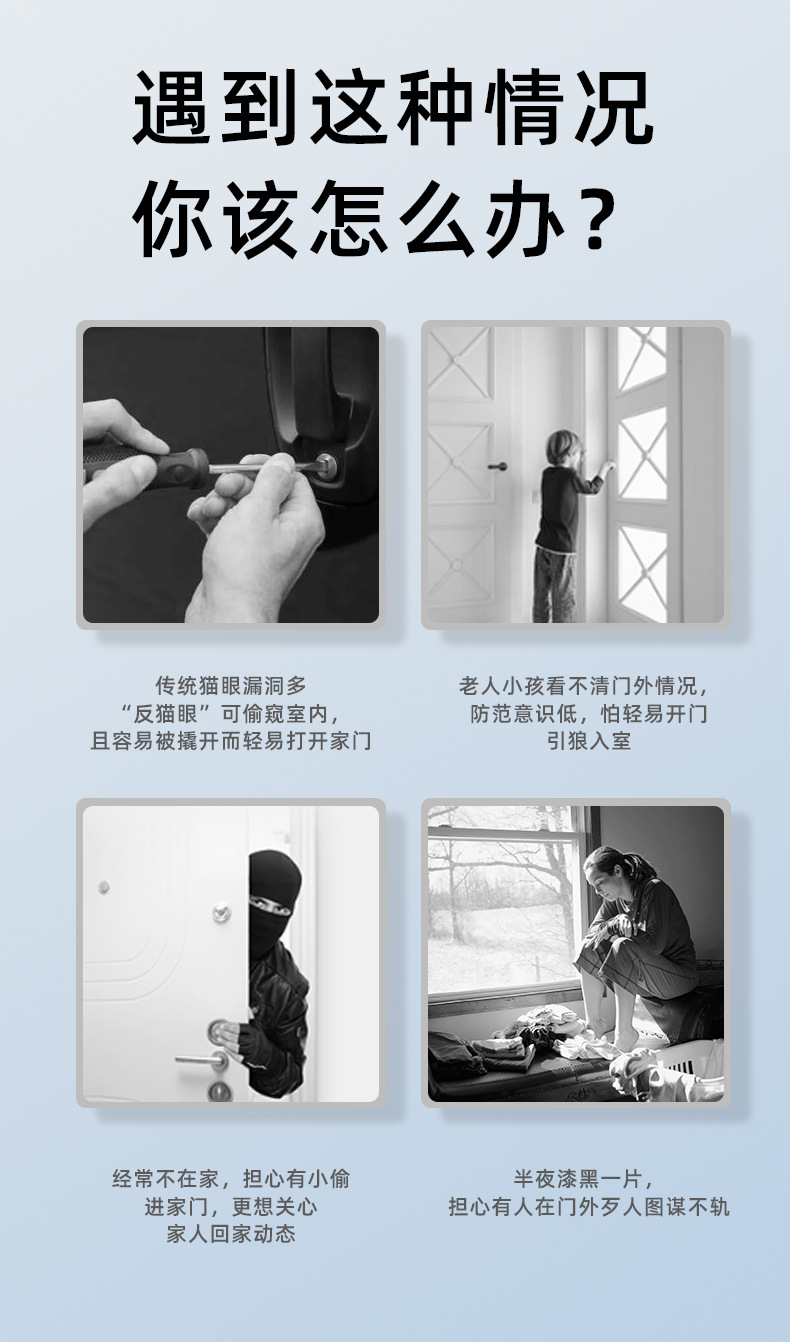 遇到这种情况
你该怎么办？

传统猫眼漏洞多
“反猫眼”可偷窥室内，
且容易被撬开而轻易打开家门

老人小孩看不清门外情况，
防范意识低，怕轻易开门
引狼入室

经常不在家，担心有小偷
进家门，更想关心
家人回家动态

半夜漆黑一片，
担心有人在门外歹人图谋不轨