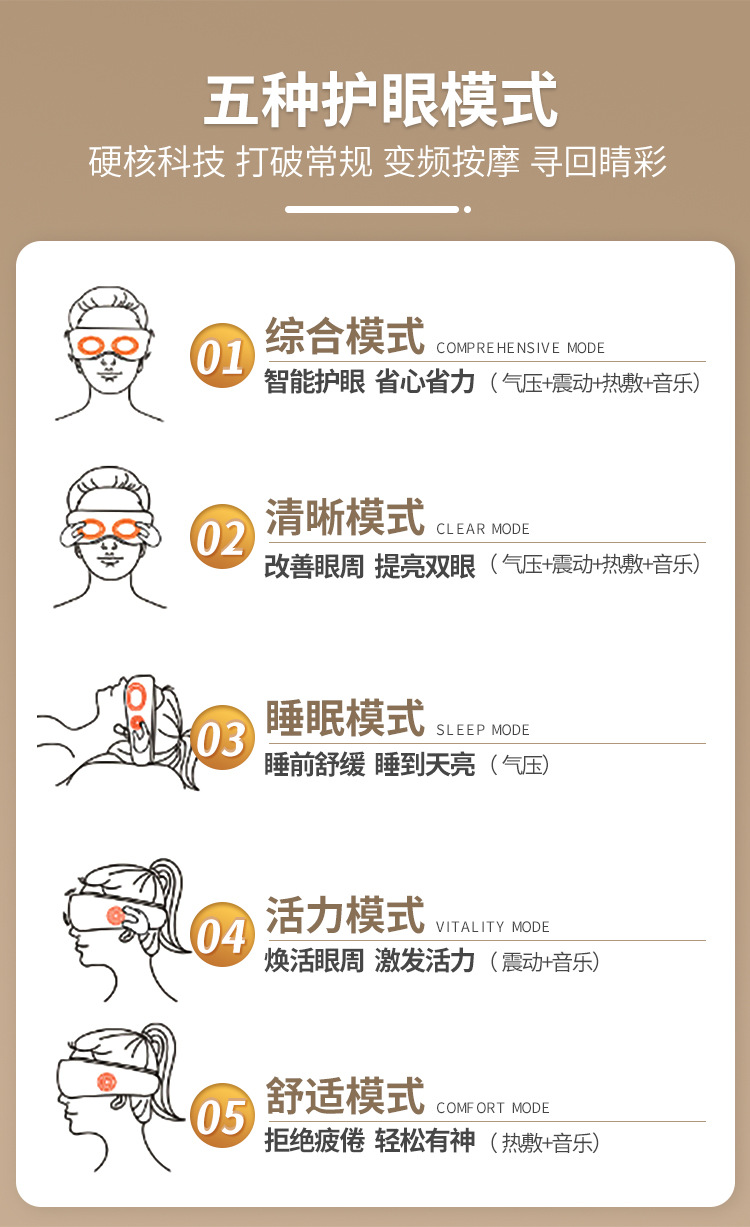 五种护眼模式

硬核科技 打破常规 变频按摩 寻回睛彩

01 综合模式 COMPREHENSIVE MODE
智能护眼 省心省力（气压+震动+热敷+音乐）

02 清晰模式 CLEAR MODE
改善眼周 提亮双眼（气压+震动+热敷+音乐）

03 睡眠模式 SLEEP MODE
睡前舒缓 睡到天亮（气压）

04 活力模式 VITALITY MODE
焕活眼周 激发活力（震动+音乐）

05 舒适模式 COMFORT MODE
拒绝疲倦 轻松有神（热敷+音乐）