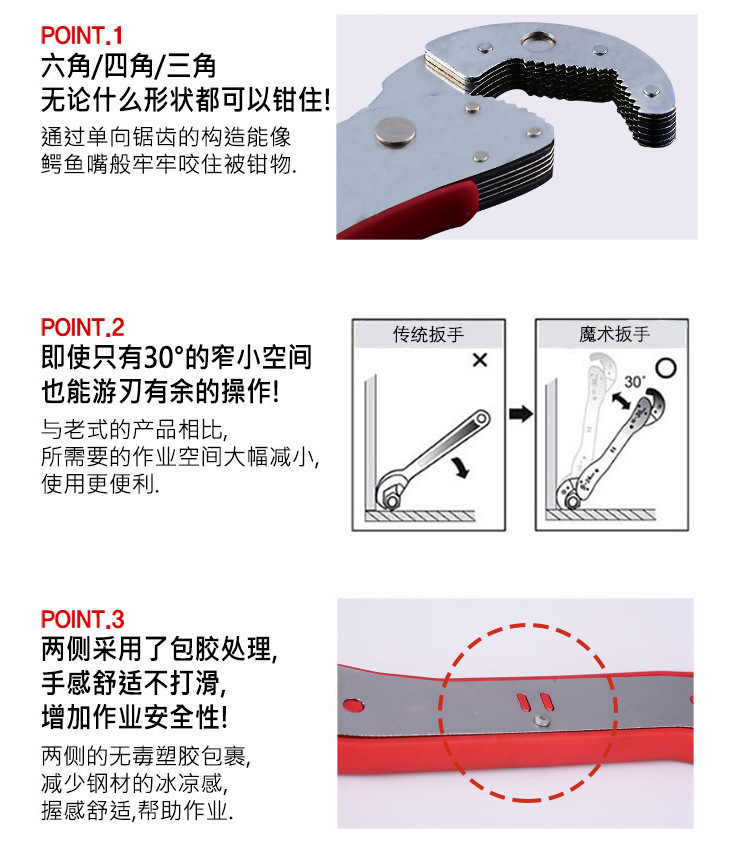 POINT.1
六角/四角/三角
无论什么形状都可以钳住!
通过单向锯齿的构造能像鳄鱼嘴般牢牢咬住被钳物.

POINT.2
即使只有30°的窄小空间
也能游刃有余的操作!
与老式的产品相比,
所需要的作业空间大幅减小,
使用更便利.

传统扳手
×
魔术扳手
30°
○

POINT.3
两侧采用了包胶处理,
手感舒适不打滑,
增加作业安全性!
两侧的无毒塑胶包裹,
减少钢材的冰凉感,
握感舒适,帮助作业.