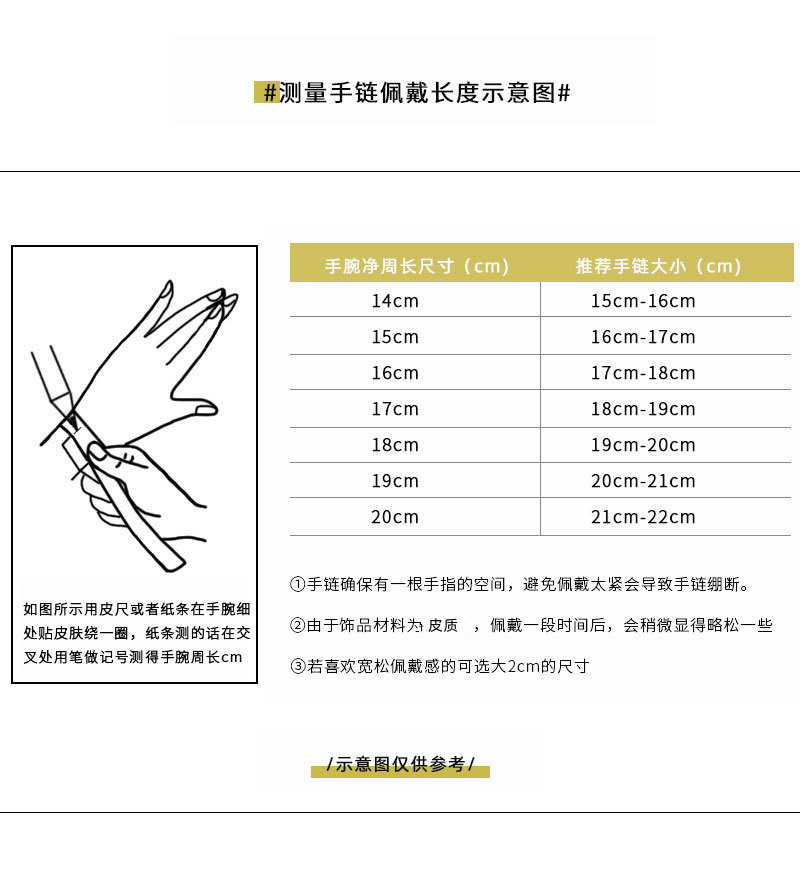 #测量手链佩戴长度示意图#

如图所示用皮尺或者纸条在手腕细处贴皮肤绕一圈，纸条测的话在交叉处用笔做记号测得手腕周长cm

| 手腕净周长尺寸（cm） | 推荐手链大小（cm） |
|---|---|
| 14cm | 15cm-16cm |
| 15cm | 16cm-17cm |
| 16cm | 17cm-18cm |
| 17cm | 18cm-19cm |
| 18cm | 19cm-20cm |
| 19cm | 20cm-21cm |
| 20cm | 21cm-22cm |

①手链确保有一根手指的空间，避免佩戴太紧会导致手链绷断。

②由于饰品材料为 皮质 ，佩戴一段时间后，会稍微显得略松一些

③若喜欢宽松佩戴感的可选大2cm的尺寸

/示意图仅供参考/