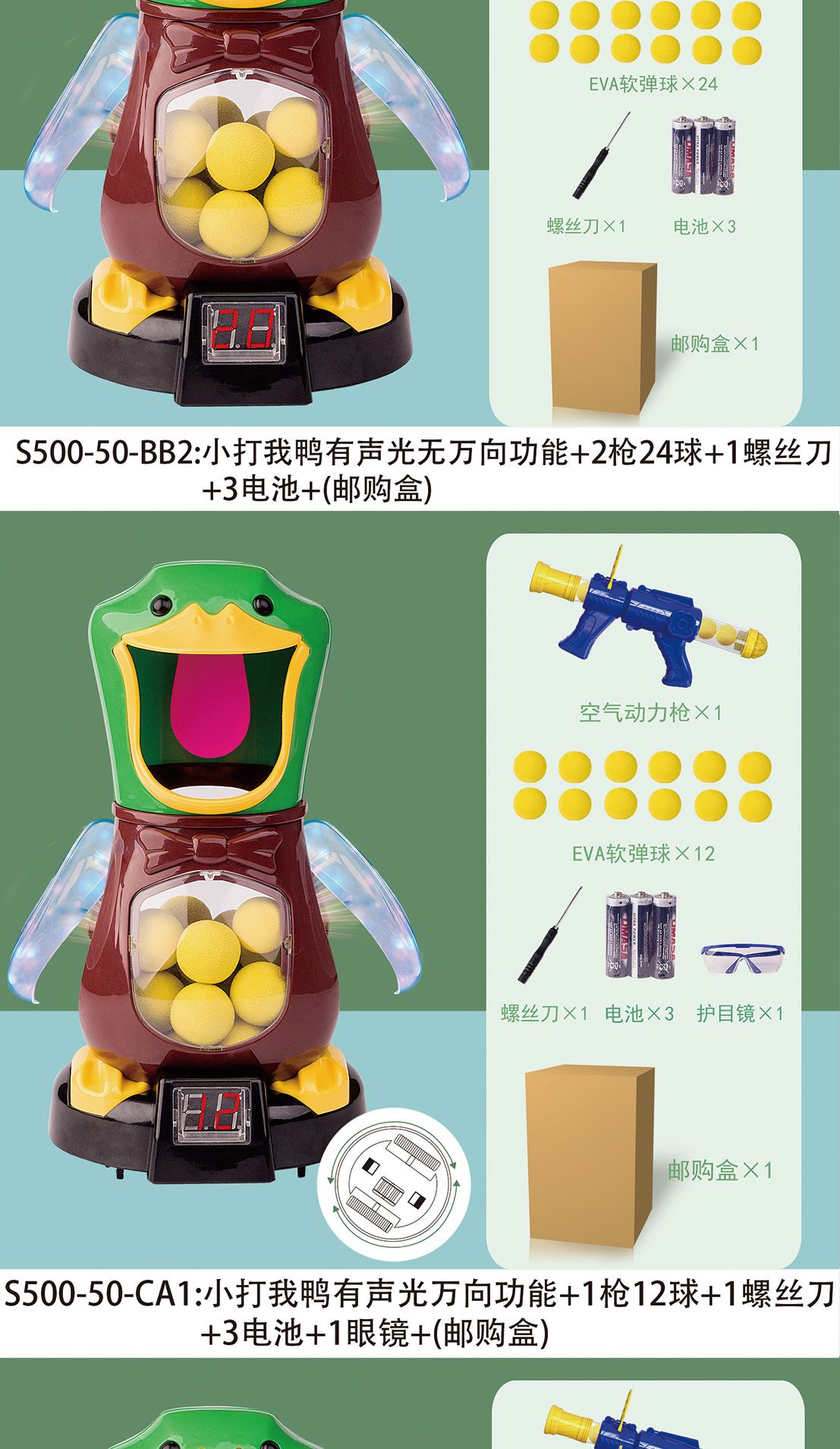 EVA软弹球×24

螺丝刀×1 电池×3

邮购盒×1

S500-50-BB2:小打我鸭有声光无万向功能+2枪24球+1螺丝刀+3电池+(邮购盒)

空气动力枪×1

EVA软弹球×12

螺丝刀×1 电池×3 护目镜×1

邮购盒×1

S500-50-CA1:小打我鸭有声光万向功能+1枪12球+1螺丝刀+3电池+1眼镜+(邮购盒)