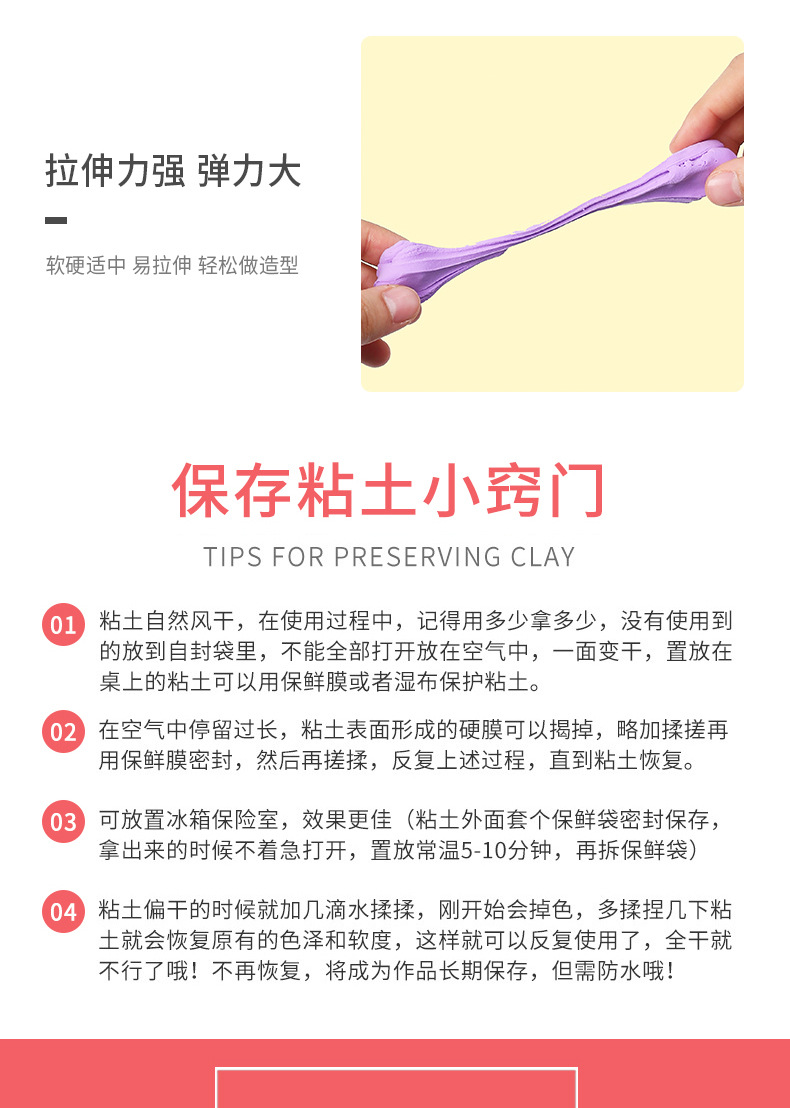 拉伸力强 弹力大

软硬适中 易拉伸 轻松做造型

保存粘土小窍门

TIPS FOR PRESERVING CLAY

01 粘土自然风干，在使用过程中，记得用多少拿多少，没有使用到的放到自封袋里，不能全部打开放在空气中，一面变干，置放在桌上的粘土可以用保鲜膜或者湿布保护粘土。

02 在空气中停留过长，粘土表面形成的硬膜可以揭掉，略加揉搓再用保鲜膜密封，然后再搓揉，反复上述过程，直到粘土恢复。

03 可放置冰箱保险室，效果更佳（粘土外面套个保鲜袋密封保存，拿出来的时候不着急打开，置放常温5-10分钟，再拆保鲜袋）

04 粘土偏干的时候就加几滴水揉揉，刚开始会掉色，多揉捏几下粘土就会恢复原有的色泽和软度，这样就可以反复使用了，全干就不行了哦！不再恢复，将成为作品长期保存，但需防水哦！